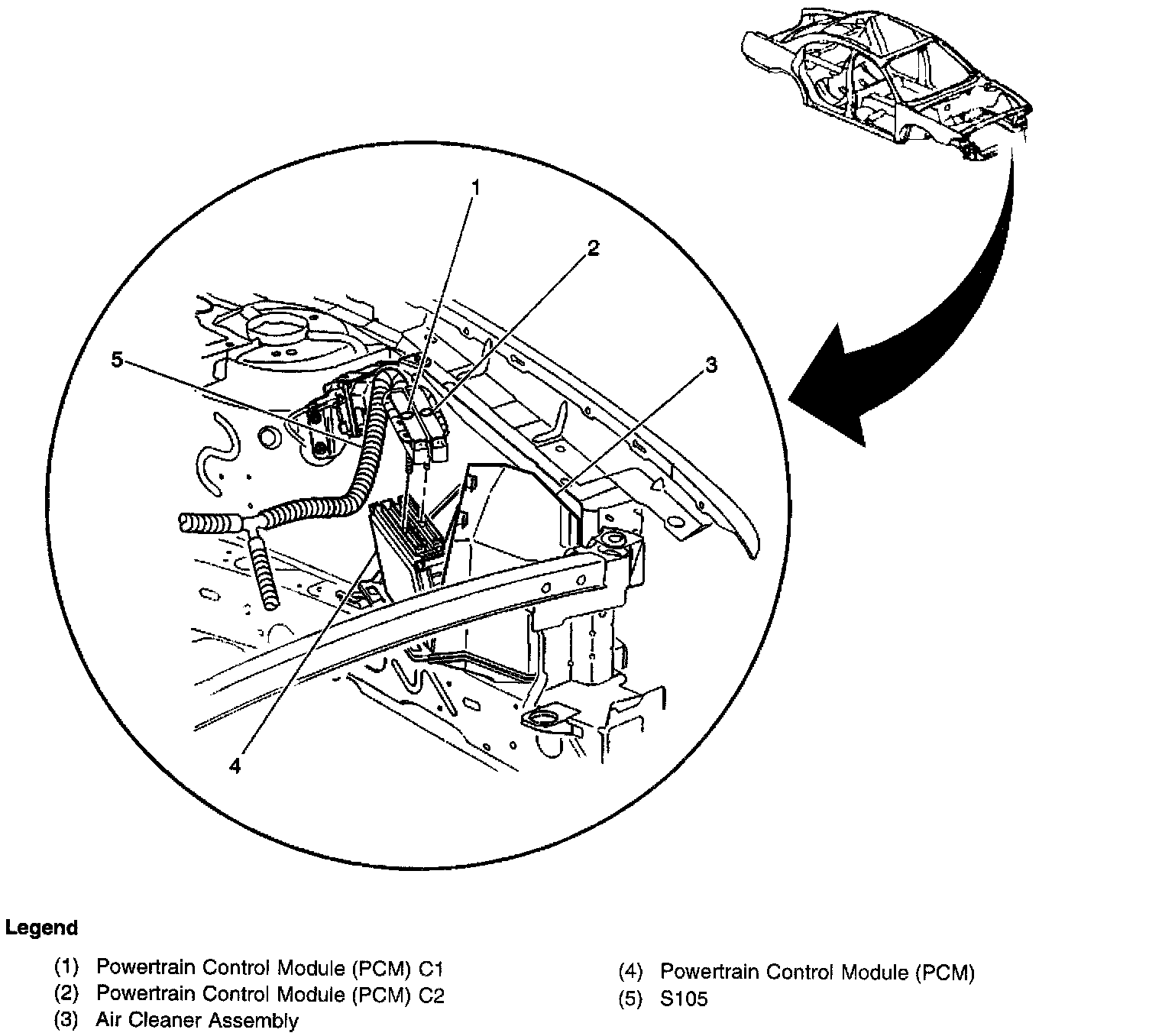 1
2
5
3
4

Legend

(1) Powertrain Control Module (PCM) C1
(2) Powertrain Control Module (PCM) C2
(3) Air Cleaner Assembly
(4) Powertrain Control Module (PCM)
(5) S105