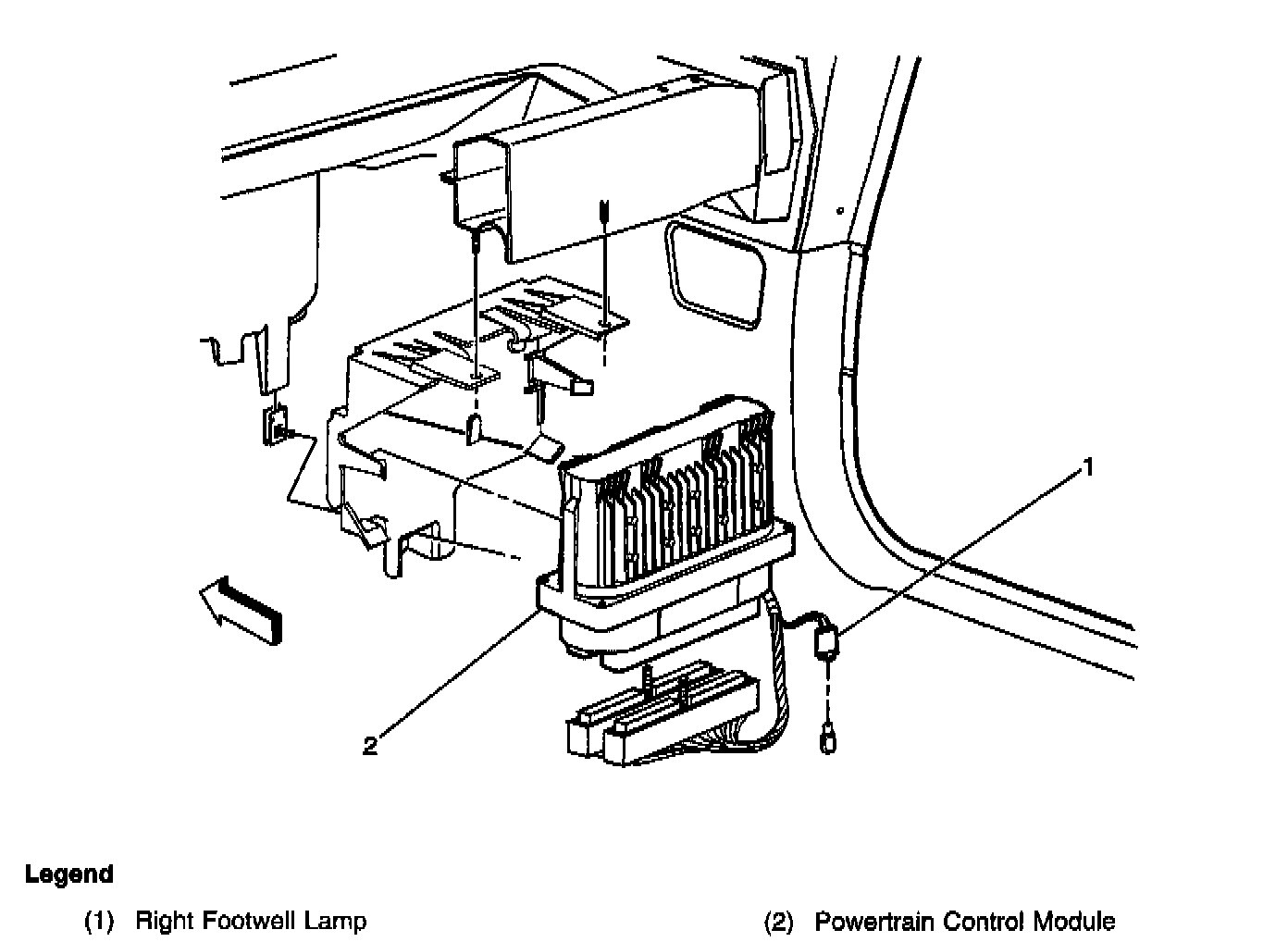 1

2

Legend

(1) Right Footwell Lamp

(2) Powertrain Control Module