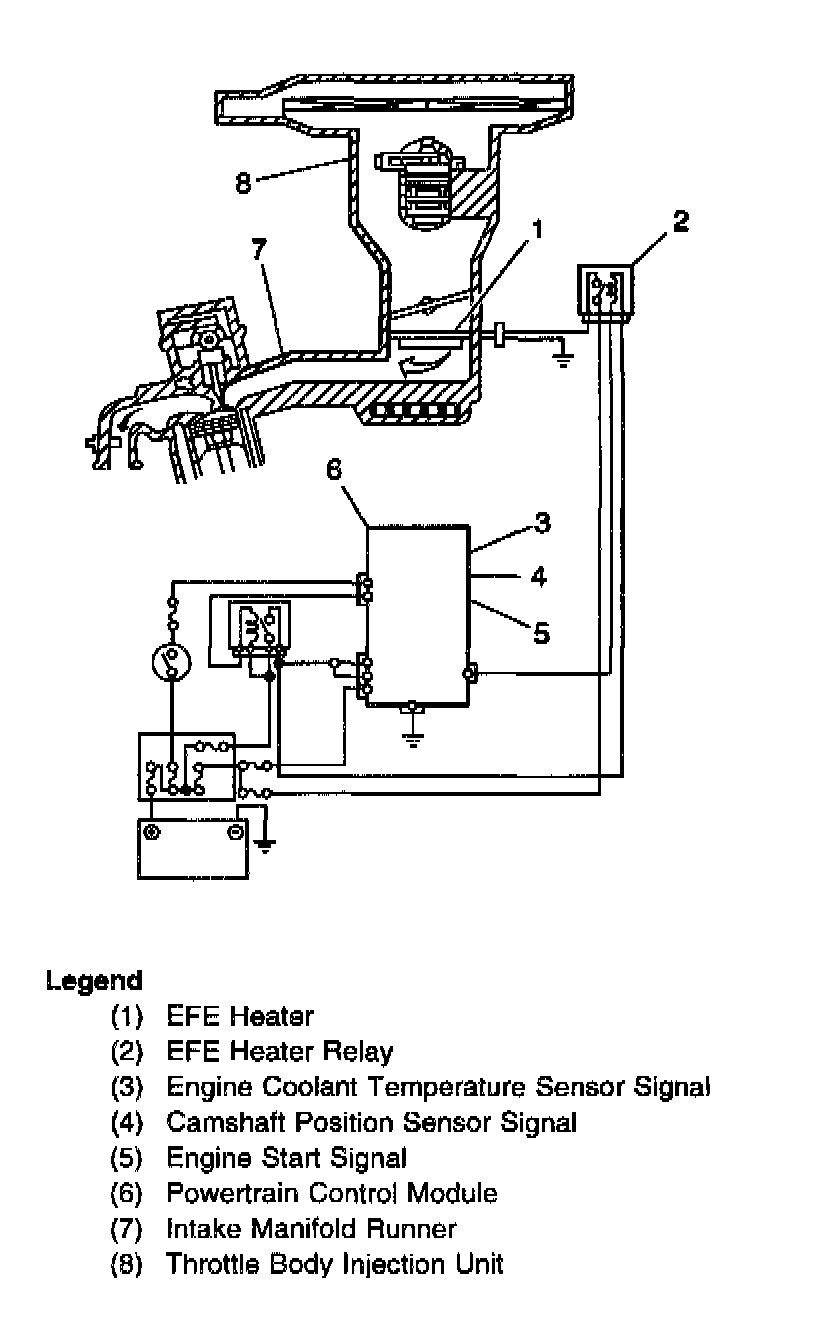 8

7

1

2

6

3

4

5

Legend
(1) EFE Heater
(2) EFE Heater Relay
(3) Engine Coolant Temperature Sensor Signal
(4) Camshaft Position Sensor Signal
(5) Engine Start Signal
(6) Powertrain Control Module
(7) Intake Manifold Runner
(8) Throttle Body Injection Unit