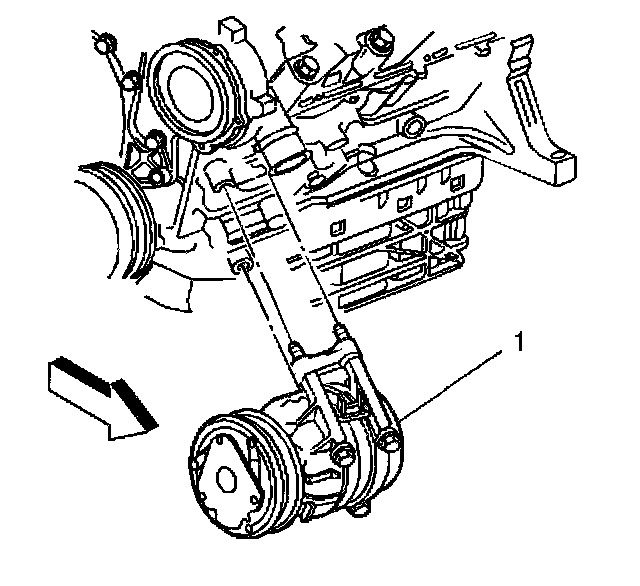 1