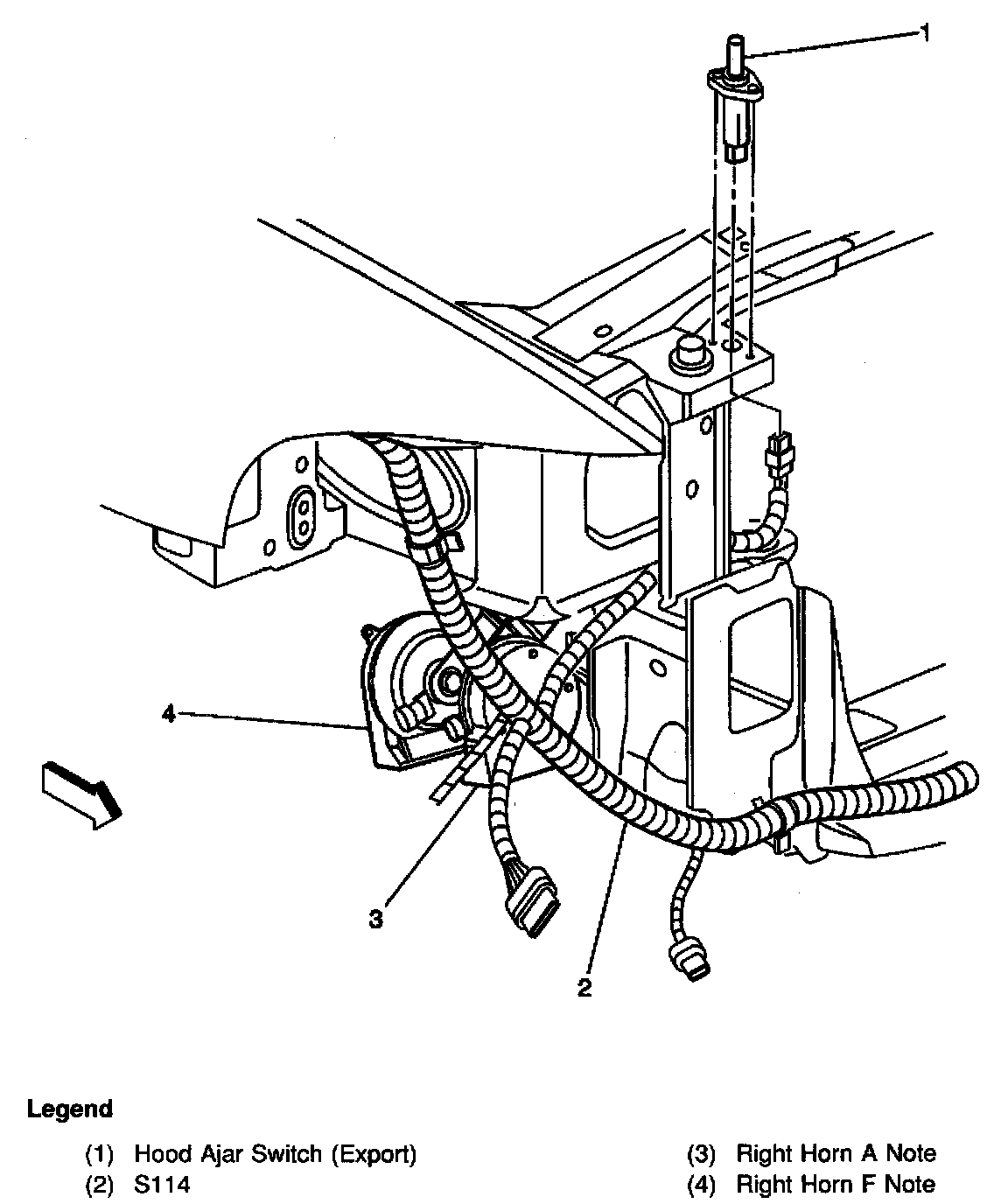 1

4

3

2

Legend

(1) Hood Ajar Switch (Export)
(2) S114

(3) Right Horn A Note
(4) Right Horn F Note