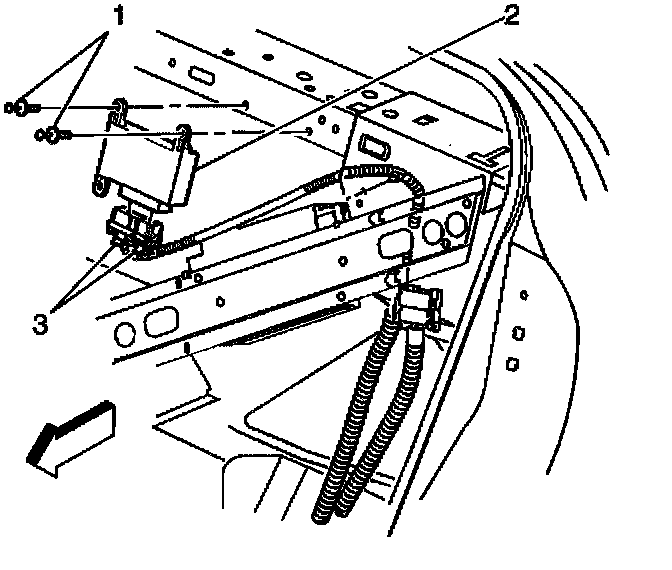 1
2
3