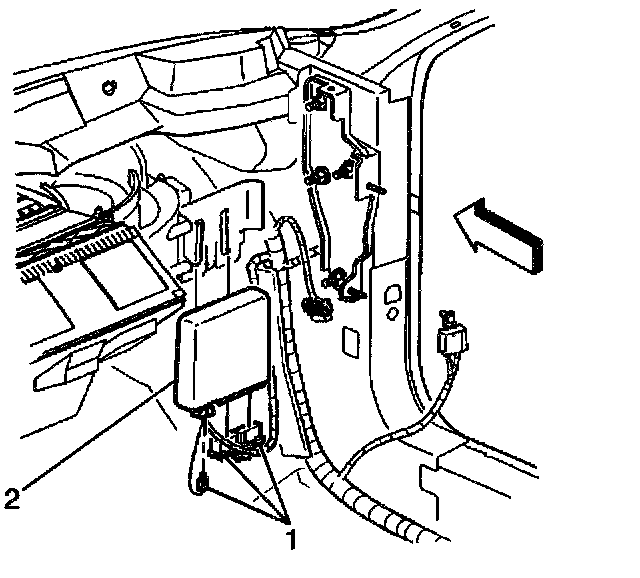 2

1