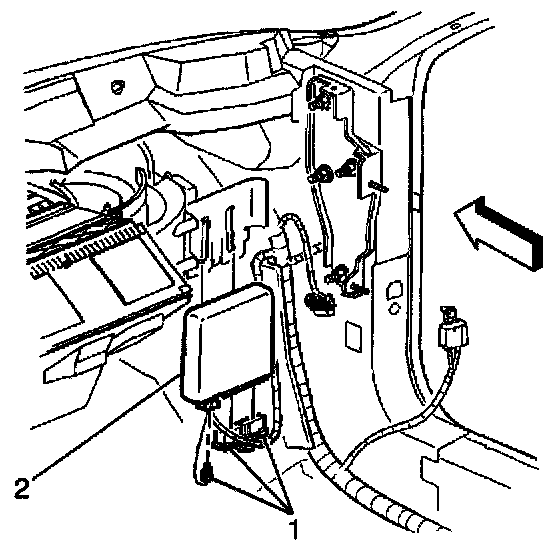 2

1