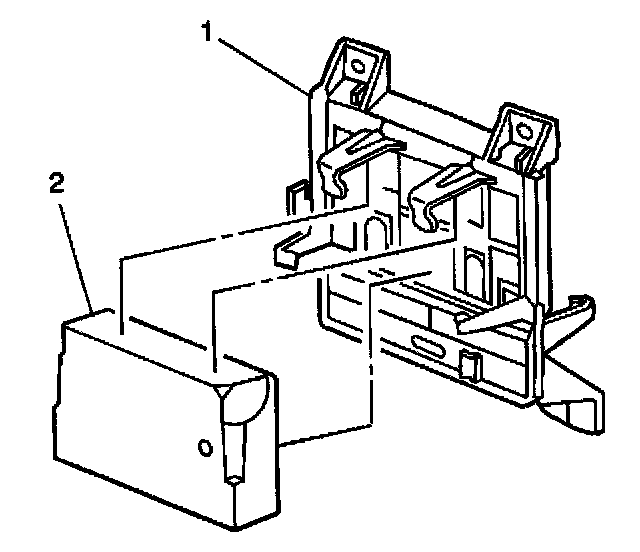 1
2