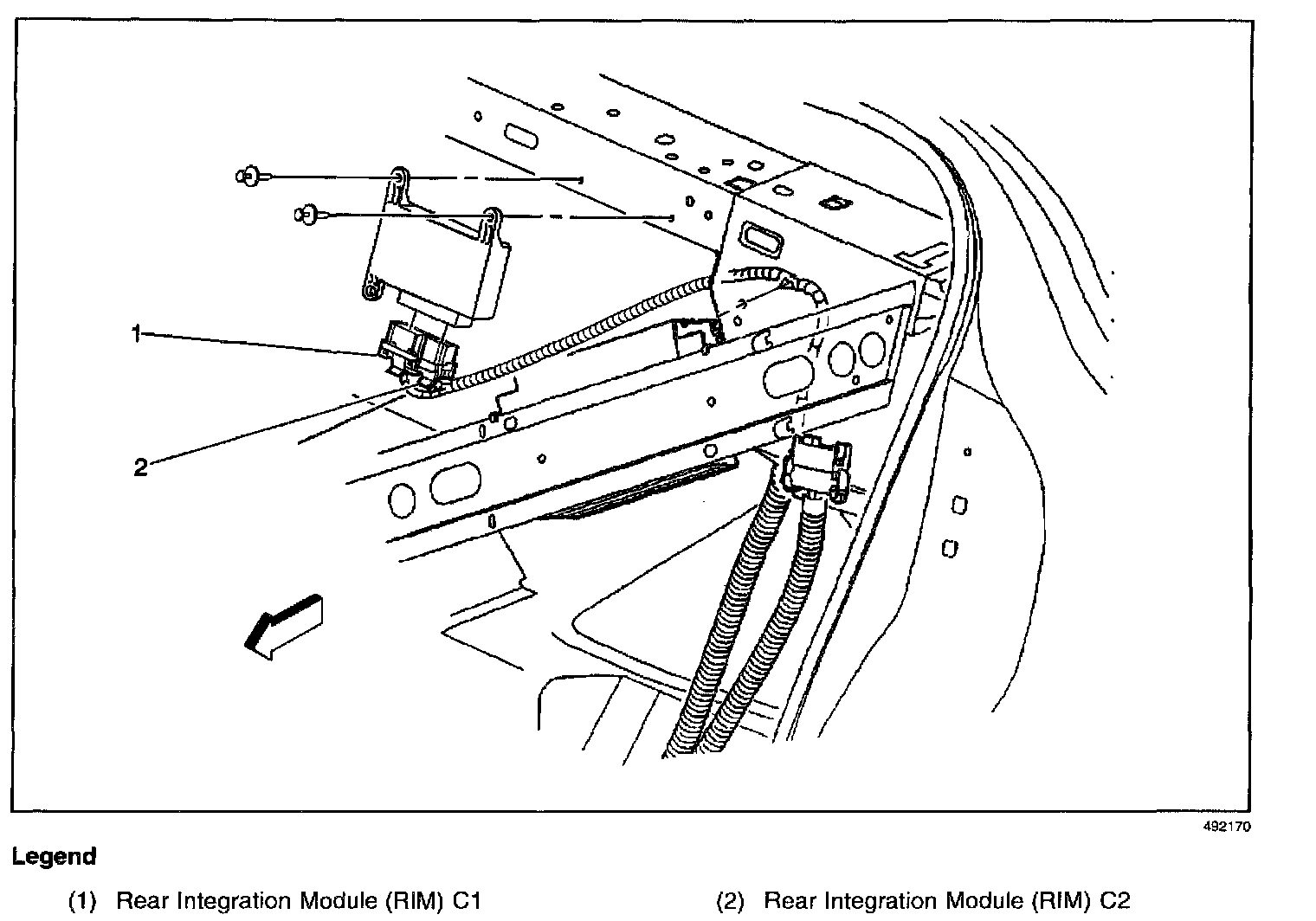 1

2

492170

Legend

(1) Rear Integration Module (RIM) C1

(2) Rear Integration Module (RIM) C2