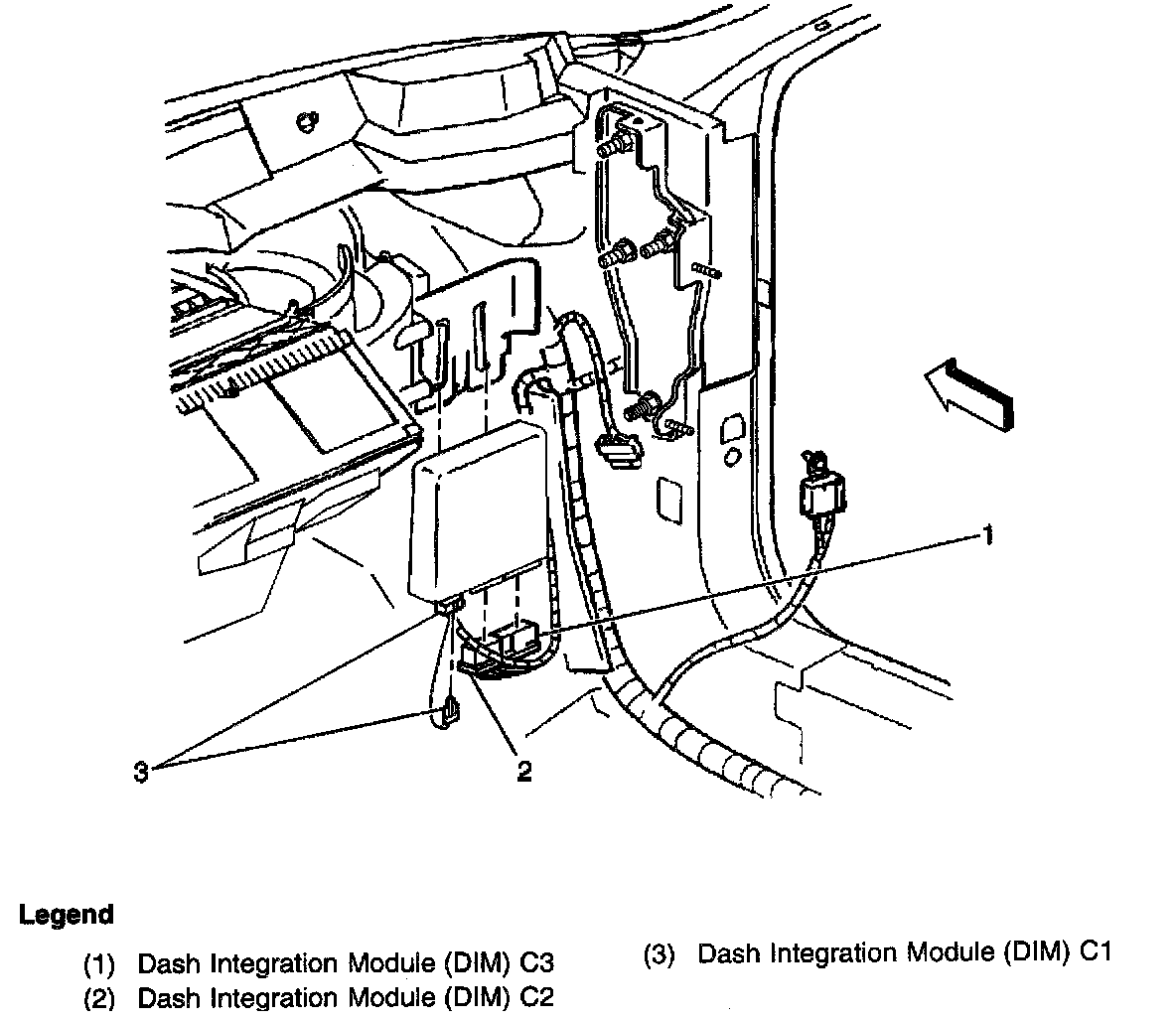 1

3

2

Legend

(1) Dash Integration Module (DIM) C3
(2) Dash Integration Module (DIM) C2

(3) Dash Integration Module (DIM) C1