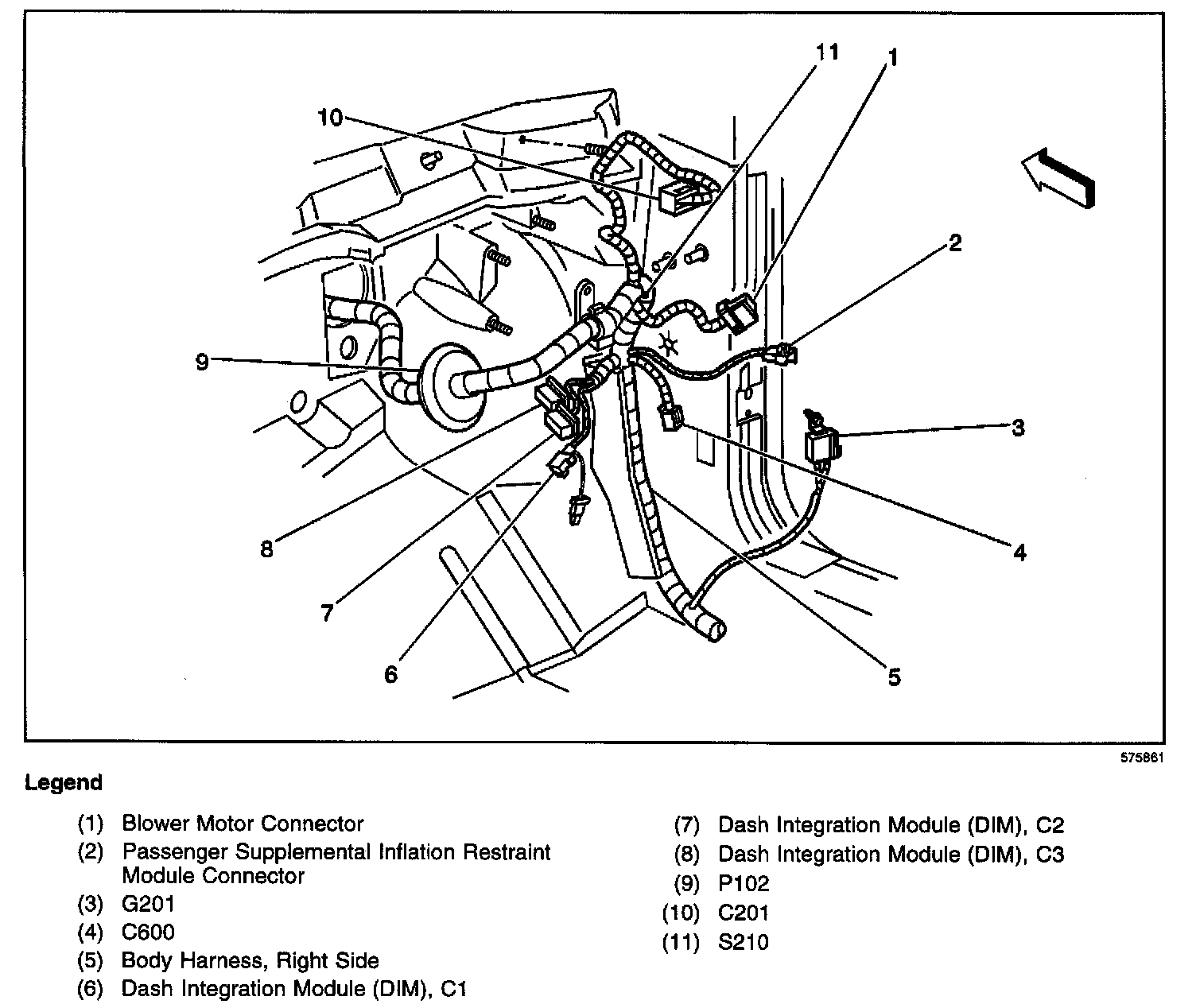 11
1
10
2
9
3
8
4
7
6
5

575861

Legend

(1) Blower Motor Connector
(2) Passenger Supplemental Inflation Restraint Module Connector
(3) G201
(4) C600
(5) Body Harness, Right Side
(6) Dash Integration Module (DIM), C1

(7) Dash Integration Module (DIM), C2
(8) Dash Integration Module (DIM), C3
(9) P102
(10) C201
(11) S210