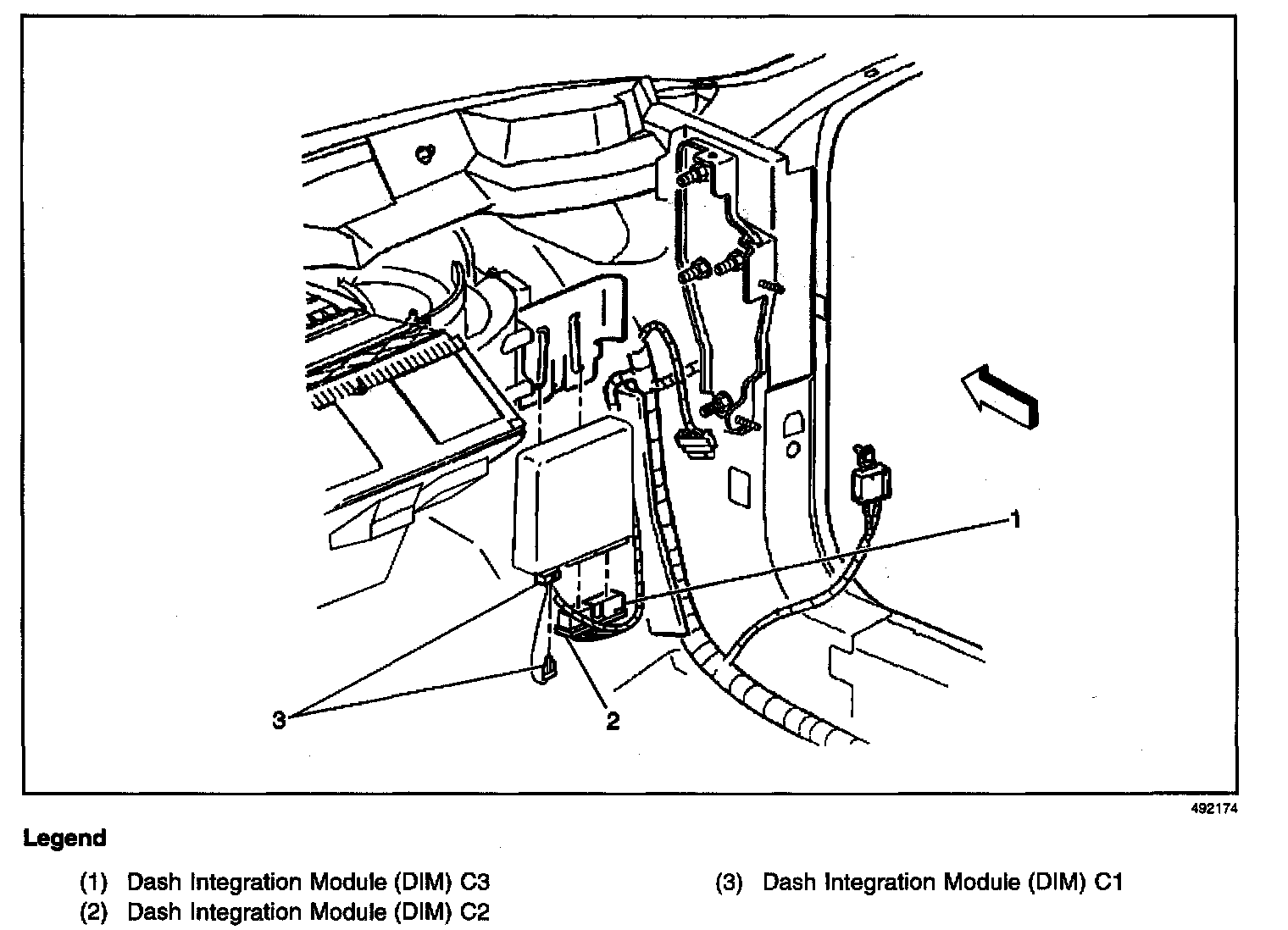 1

3

2

492174

Legend

(1) Dash Integration Module (DIM) C3

(2) Dash Integration Module (DIM) C2

(3) Dash Integration Module (DIM) C1