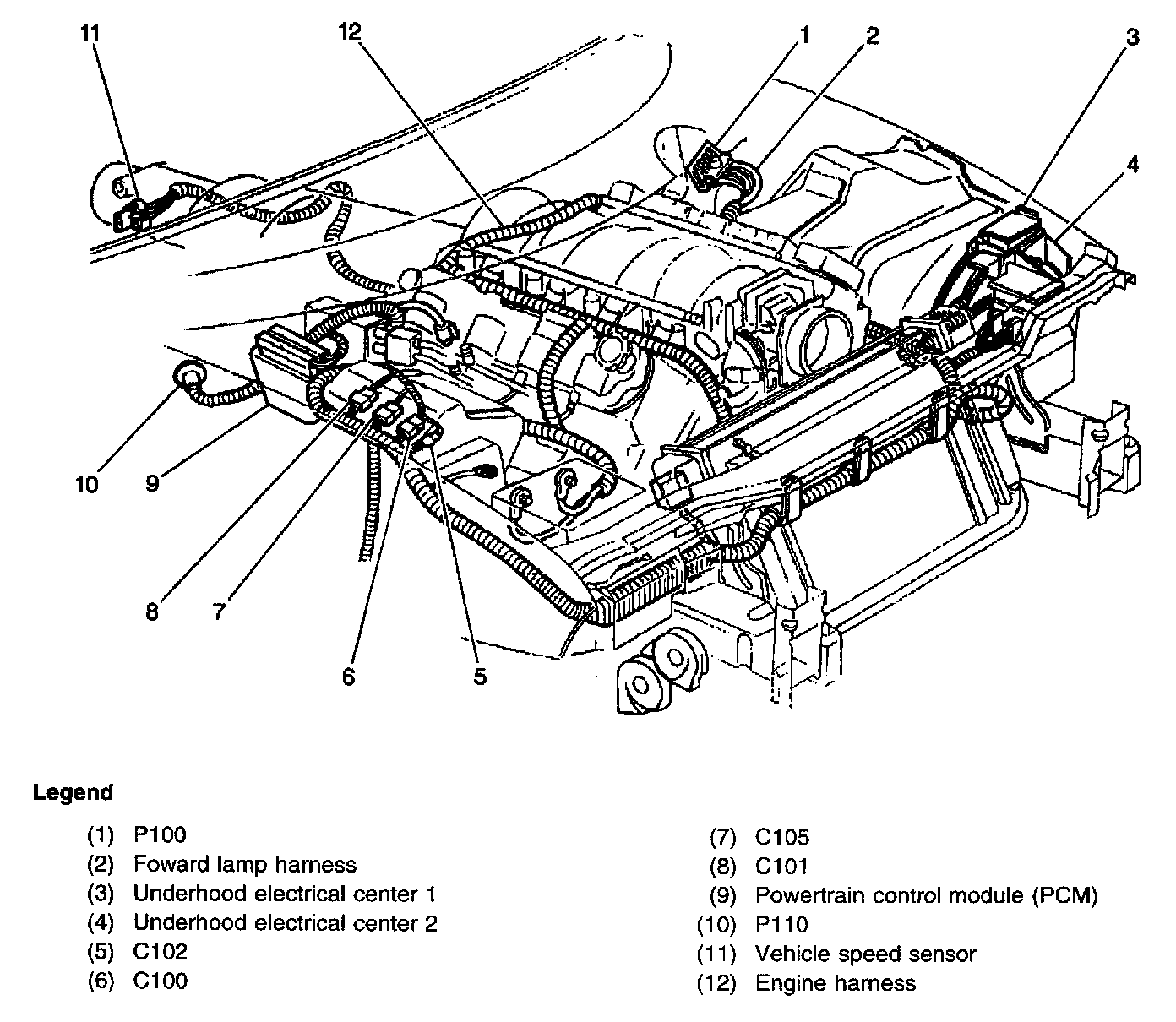 11
12
1
2
3
4
10
9
8
7
6
5

Legend

(1) P100
(2) Foward lamp harness
(3) Underhood electrical center 1
(4) Underhood electrical center 2
(5) C102
(6) C100

(7) C105
(8) C101
(9) Powertrain control module (PCM)
(10) P110
(11) Vehicle speed sensor
(12) Engine harness