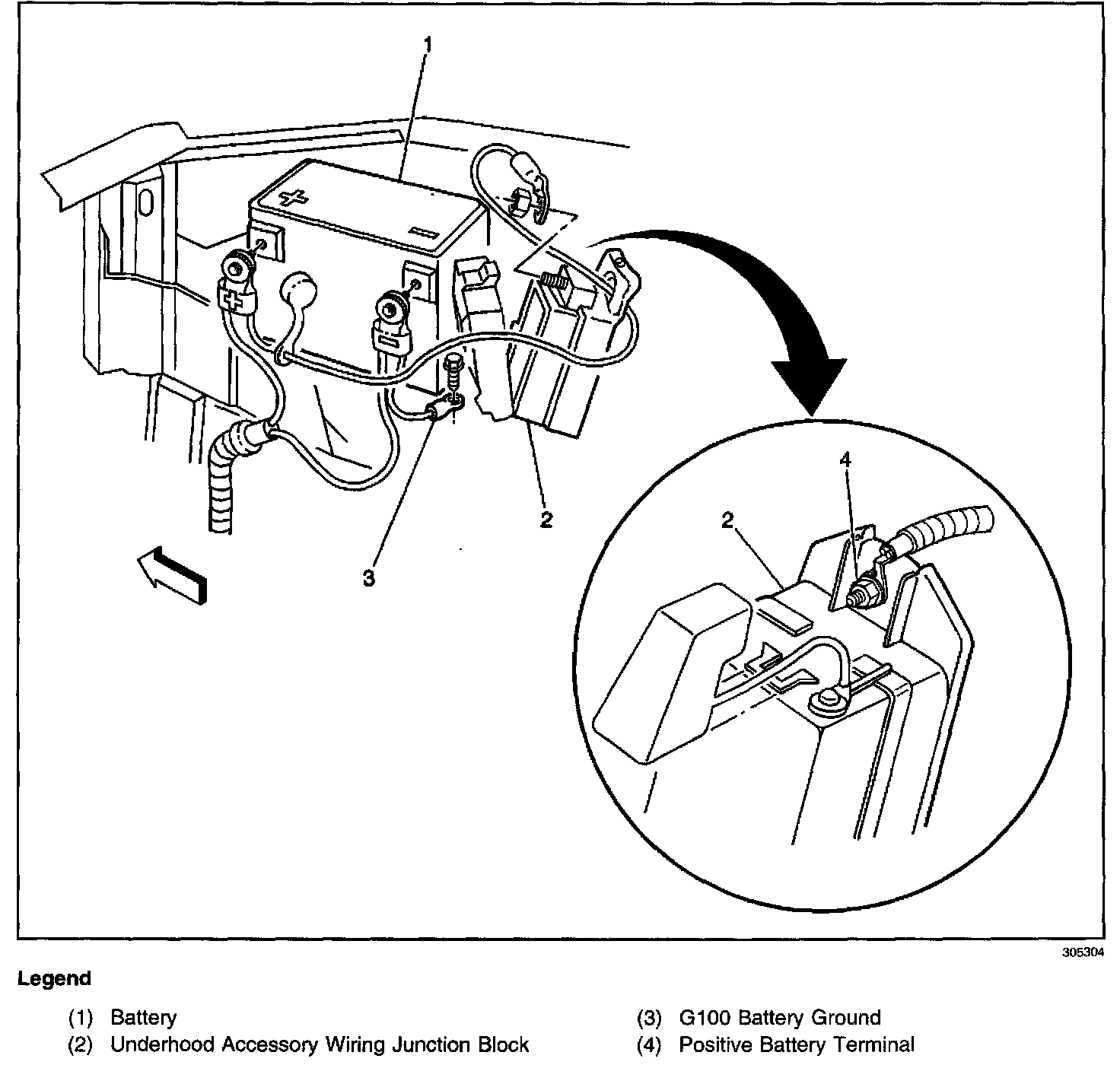 1

2

3

2

4

305304

Legend

(1) Battery
(2) Underhood Accessory Wiring Junction Block

(3) G100 Battery Ground
(4) Positive Battery Terminal