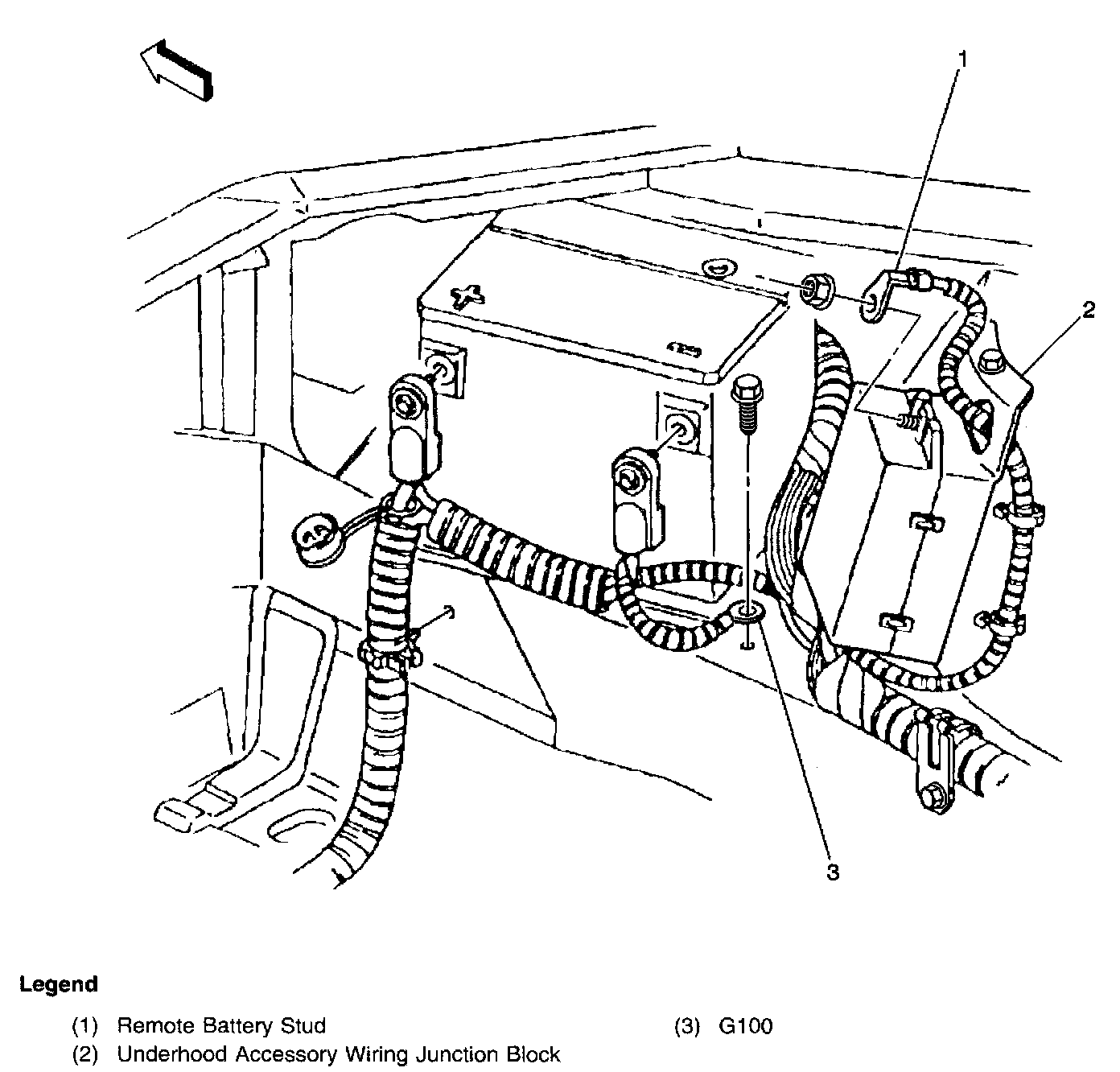 1

2

3

Legend

(1) Remote Battery Stud

(2) Underhood Accessory Wiring Junction Block

(3) G100