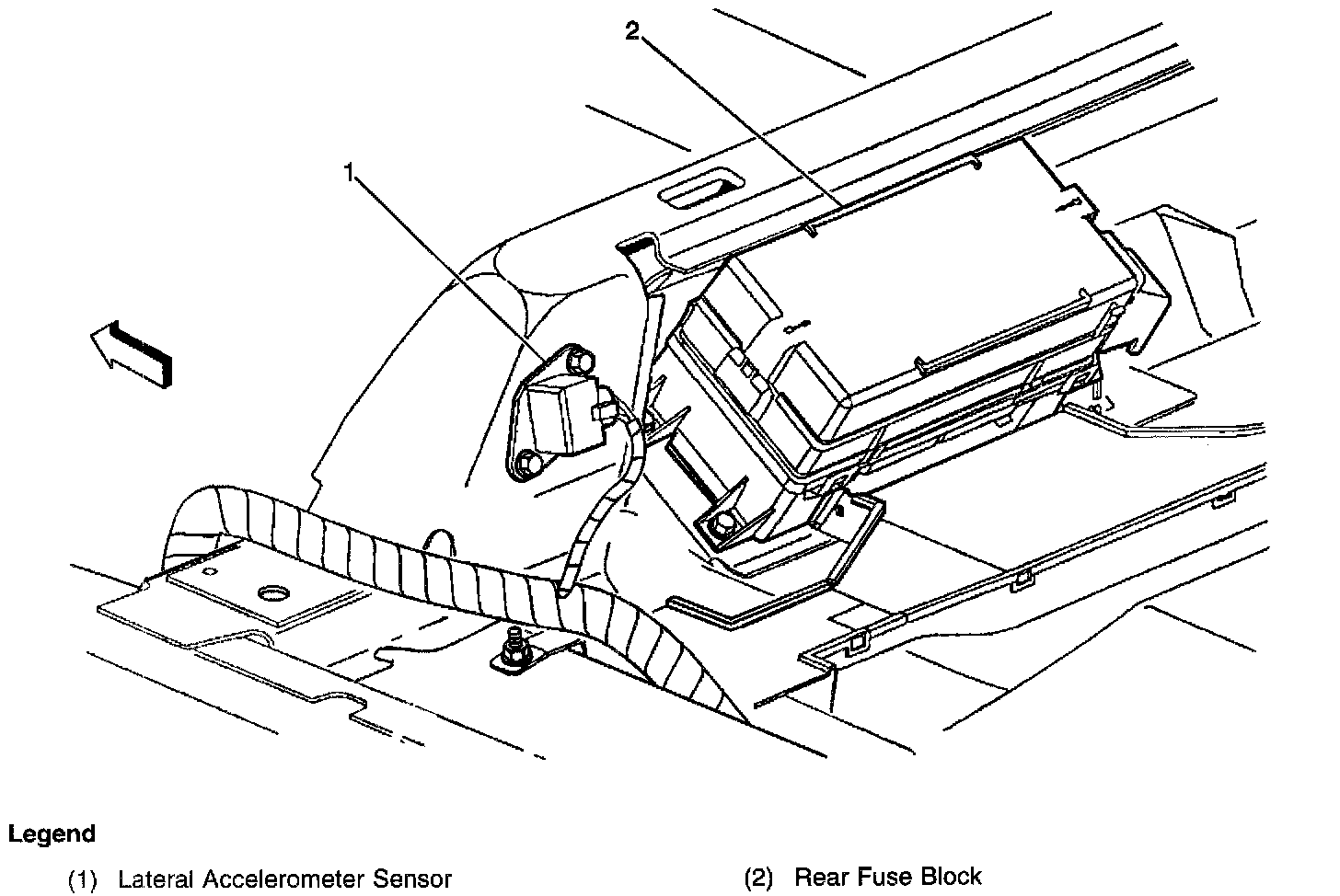 2

1

Legend

(1) Lateral Accelerometer Sensor

(2) Rear Fuse Block