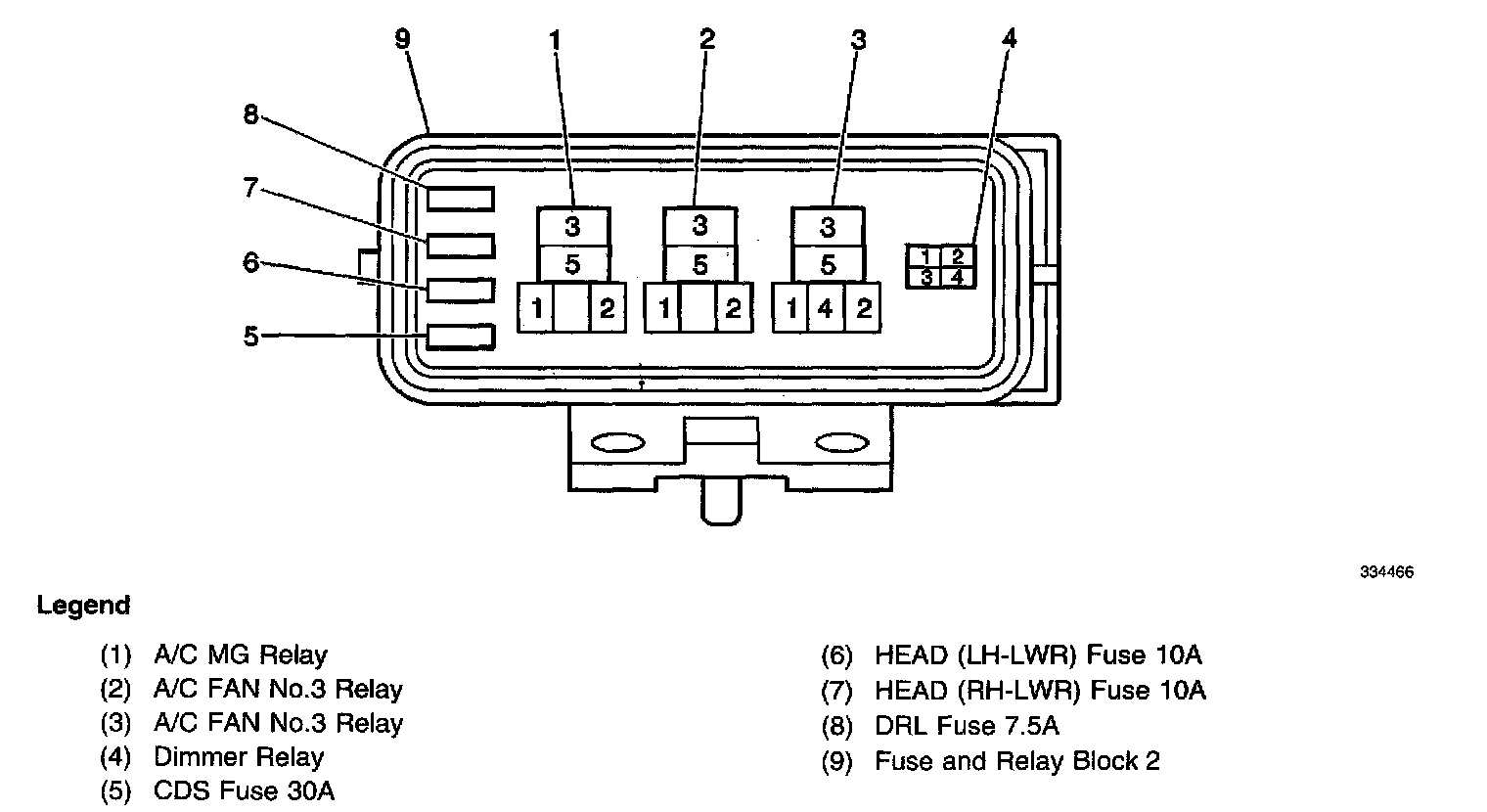 9
1
2
3
4
8
7
6
5
3
5
1
2
3
5
1
2
3
5
1
4
2
1
2
3
4

334466

Legend

(1) A/C MG Relay
(2) A/C FAN No.3 Relay
(3) A/C FAN No.3 Relay
(4) Dimmer Relay
(5) CDS Fuse 30A

(6) HEAD (LH-LWR) Fuse 10A
(7) HEAD (RH-LWR) Fuse 10A
(8) DRL Fuse 7.5A
(9) Fuse and Relay Block 2