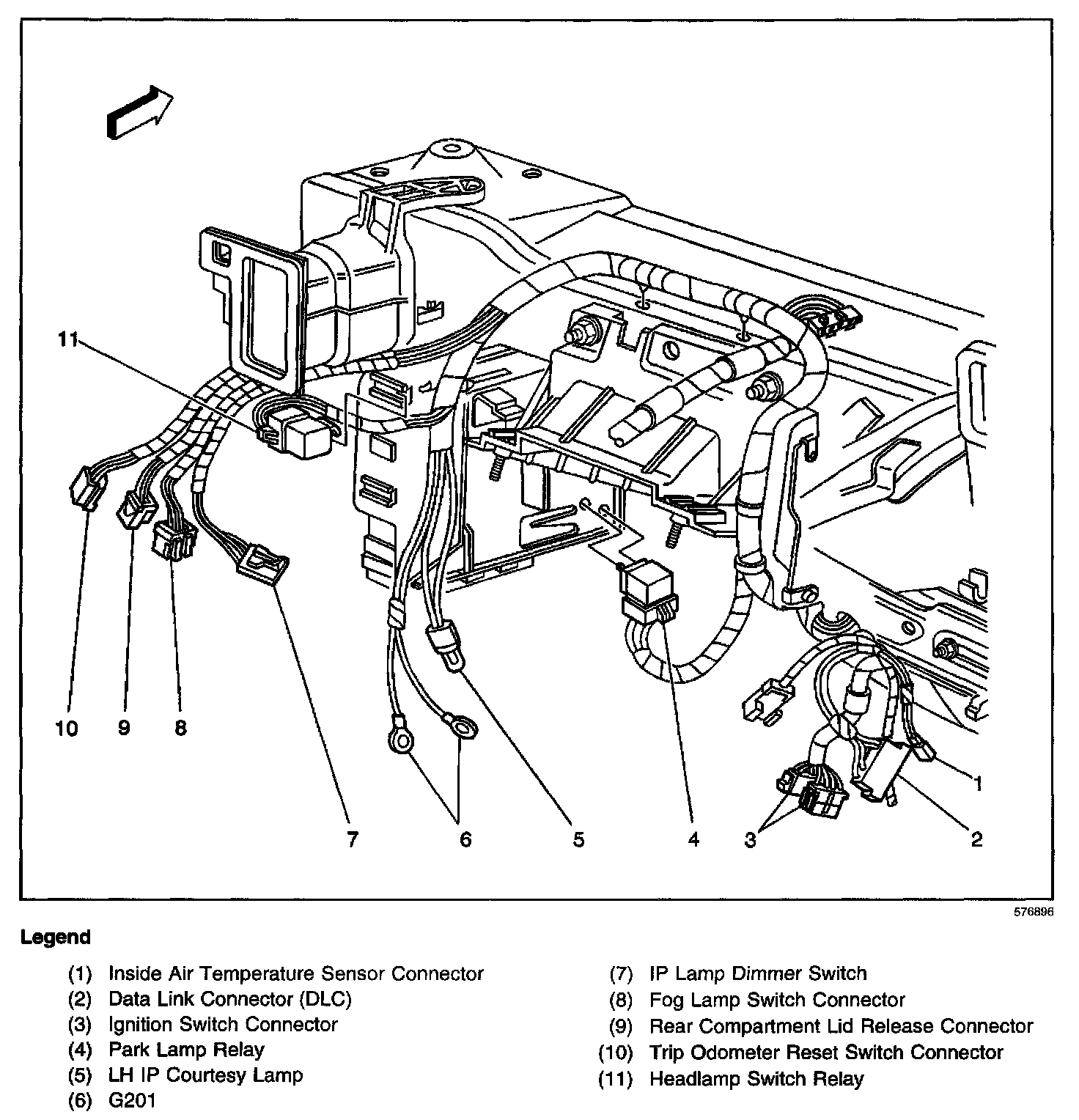 11

10 9 8

7 6 5 4 3 2

1

576896

Legend

(1) Inside Air Temperature Sensor Connector
(2) Data Link Connector (DLC)
(3) Ignition Switch Connector
(4) Park Lamp Relay
(5) LH IP Courtesy Lamp
(6) G201

(7) IP Lamp Dimmer Switch
(8) Fog Lamp Switch Connector
(9) Rear Compartment Lid Release Connector
(10) Trip Odometer Reset Switch Connector
(11) Headlamp Switch Relay