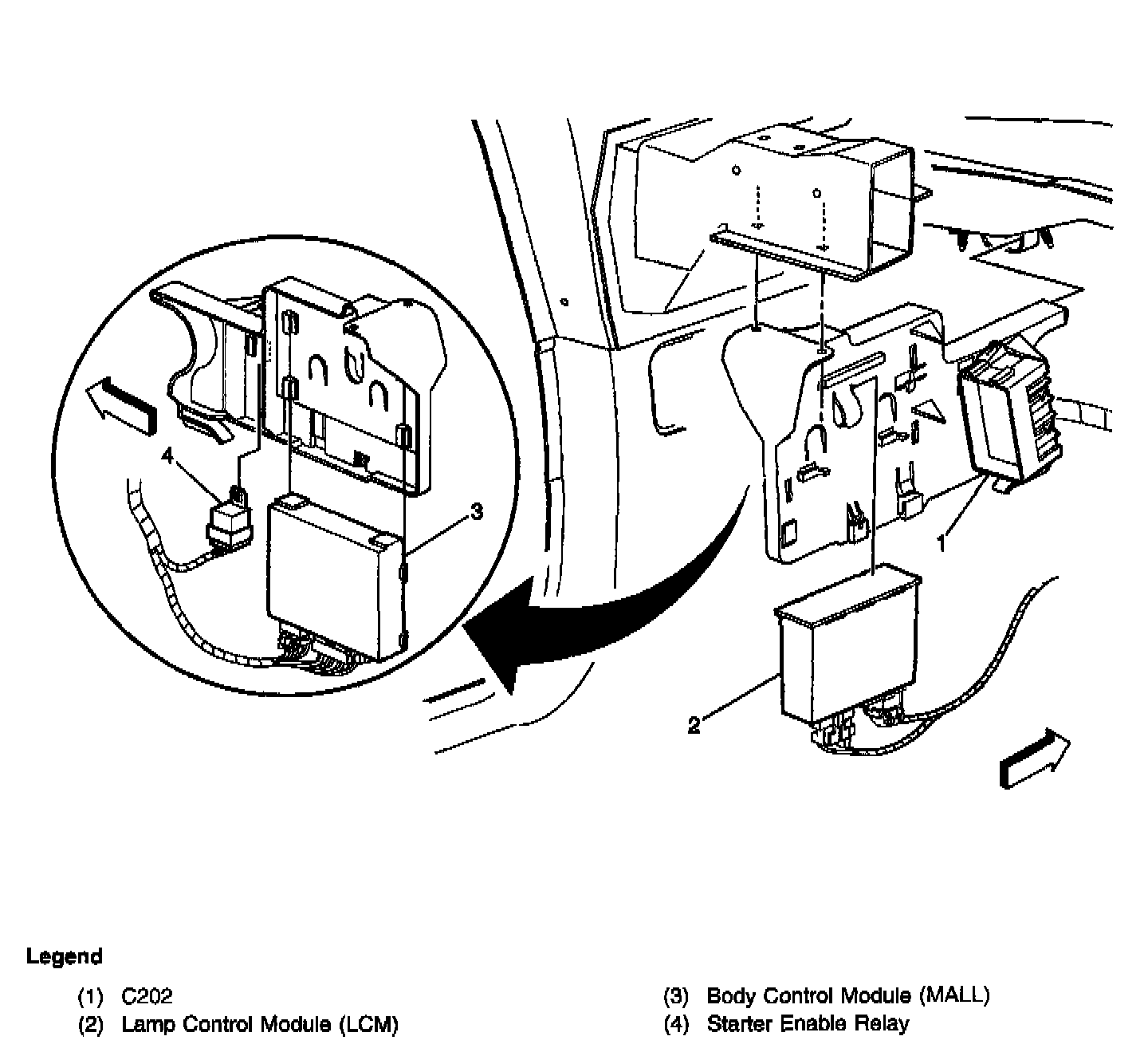 4

3

1

2

Legend

(1) C202

(2) Lamp Control Module (LCM)

(3) Body Control Module (MALL)

(4) Starter Enable Relay