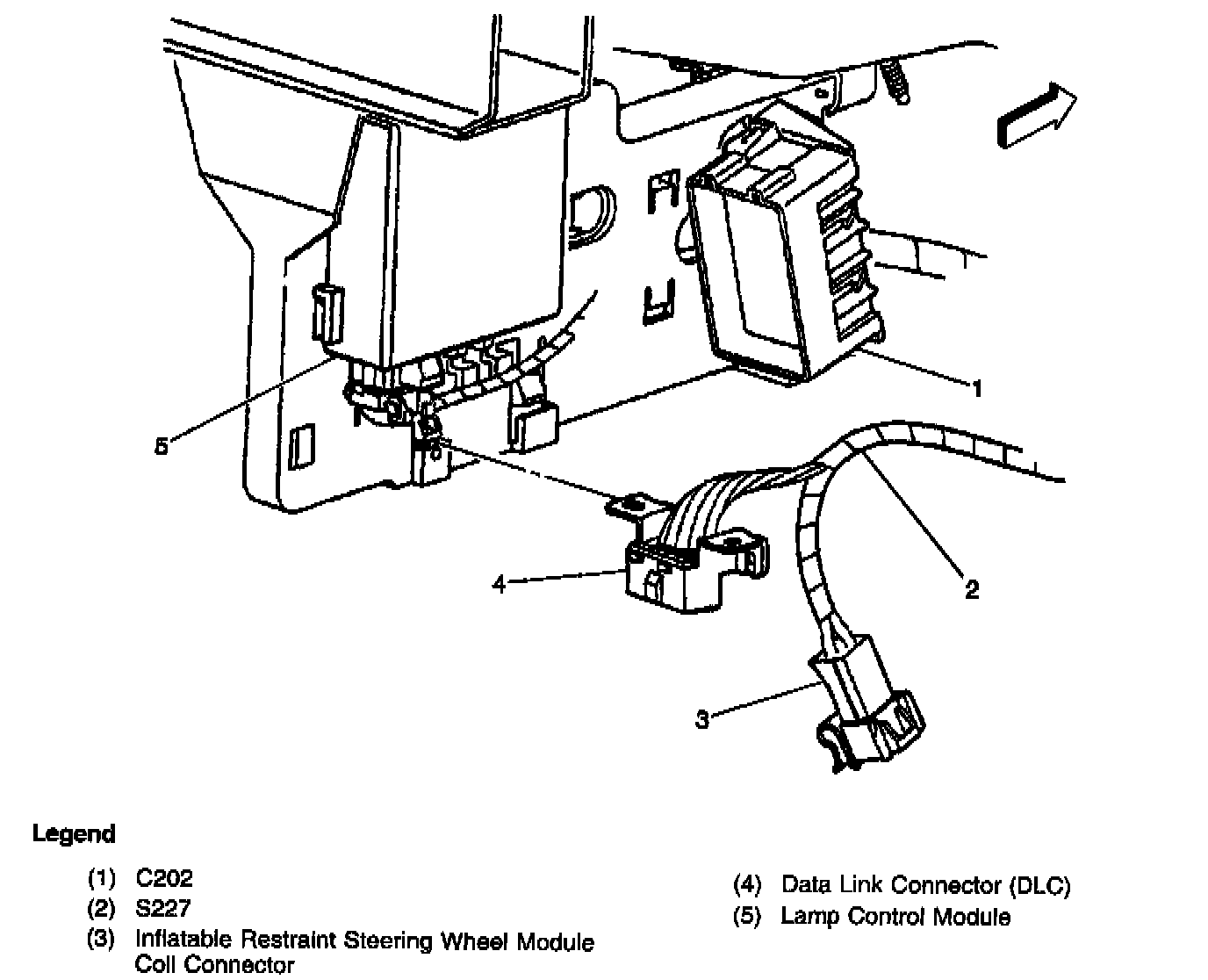 1

5

4

2

3

Legend

(1) C202
(2) S227
(3) Inflatable Restraint Steering Wheel Module Coil Connector

(4) Data Link Connector (DLC)
(5) Lamp Control Module