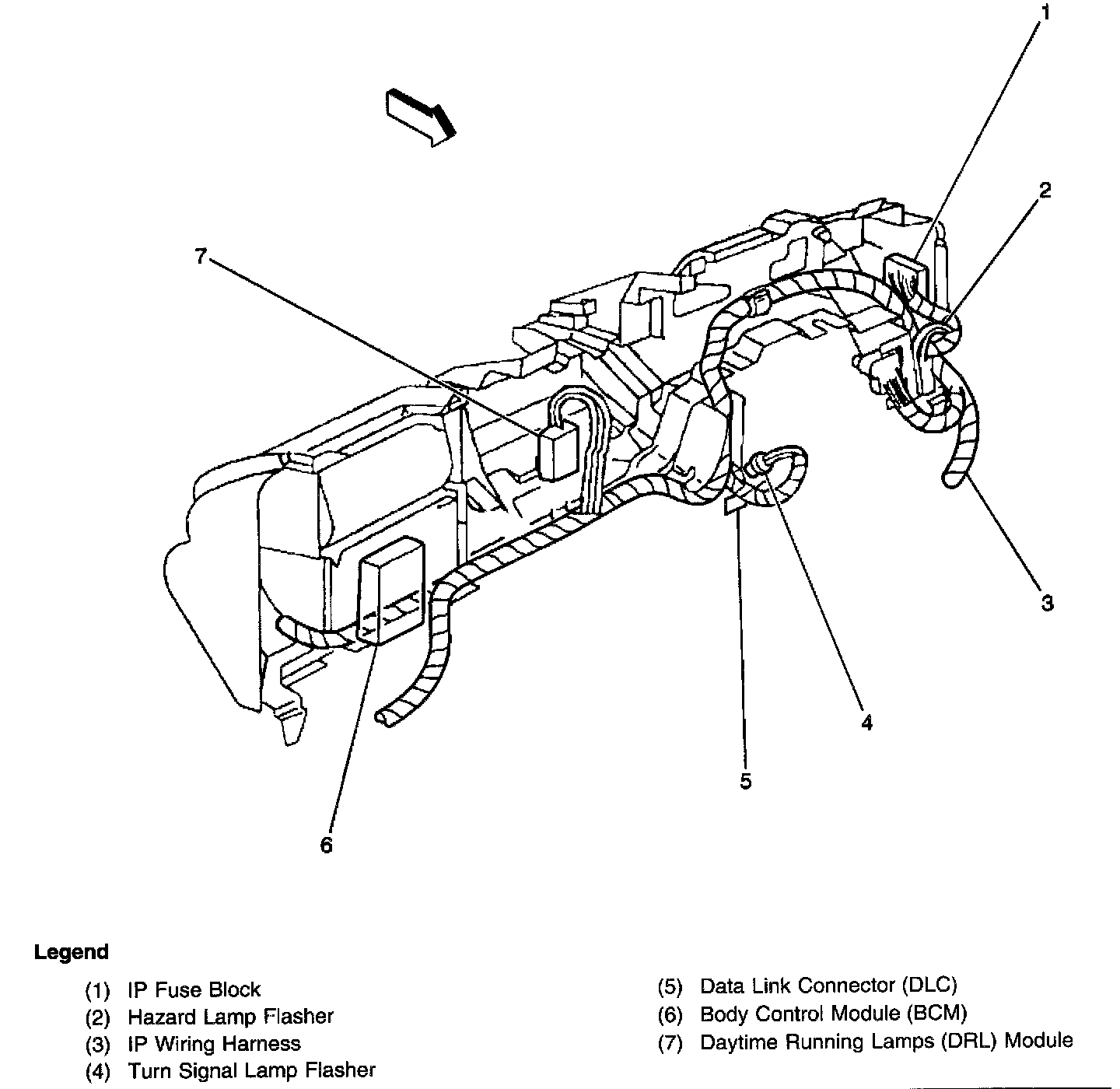 1
2
7
3
4
5
6

Legend

(1) IP Fuse Block
(2) Hazard Lamp Flasher
(3) IP Wiring Harness
(4) Turn Signal Lamp Flasher

(5) Data Link Connector (DLC)
(6) Body Control Module (BCM)
(7) Daytime Running Lamps (DRL) Module