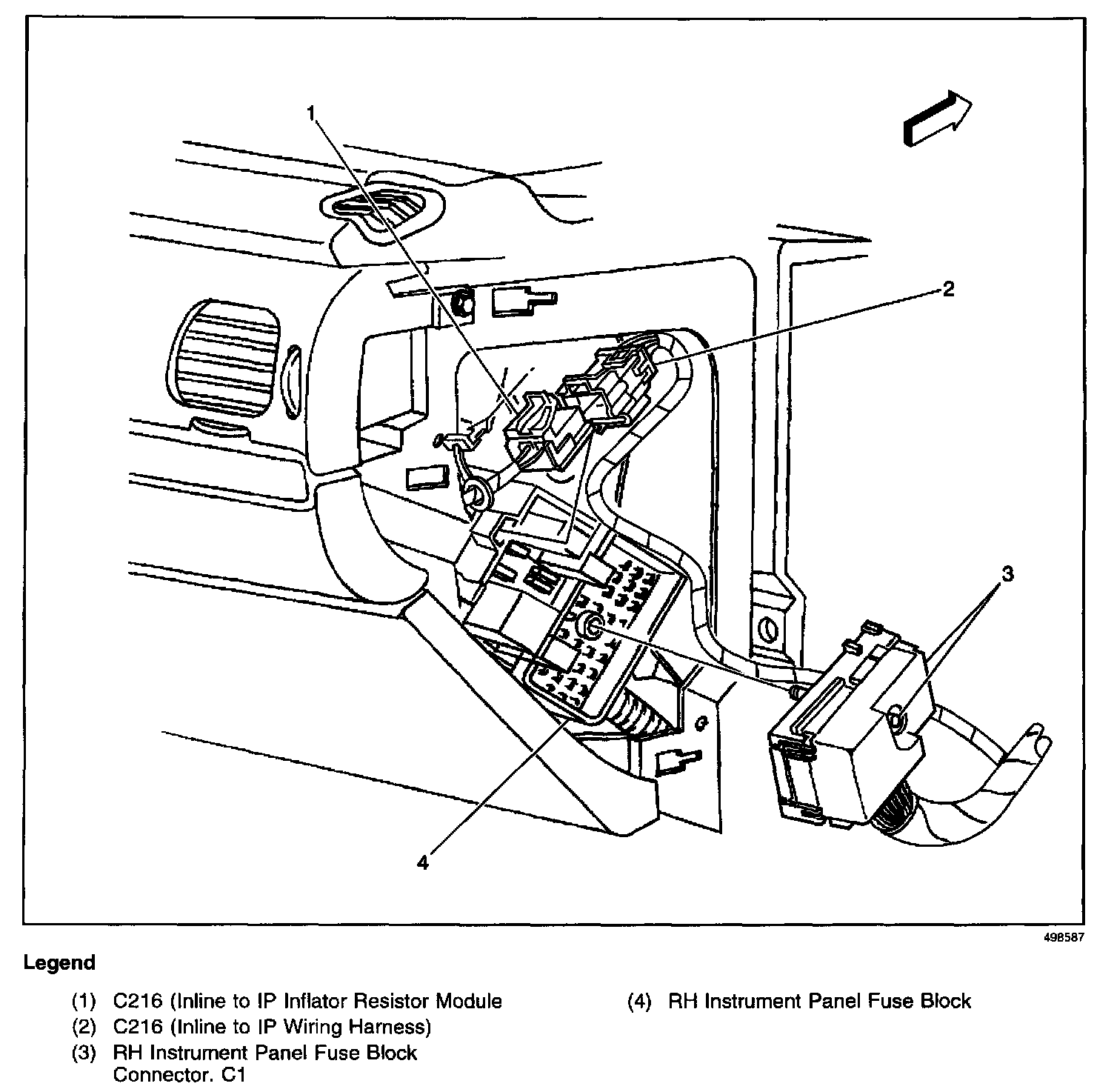 1

2

3

4

498587

Legend

(1) C216 (Inline to IP Inflator Resistor Module

(2) C216 (Inline to IP Wiring Harness)

(3) RH Instrument Panel Fuse Block Connector. C1

(4) RH Instrument Panel Fuse Block