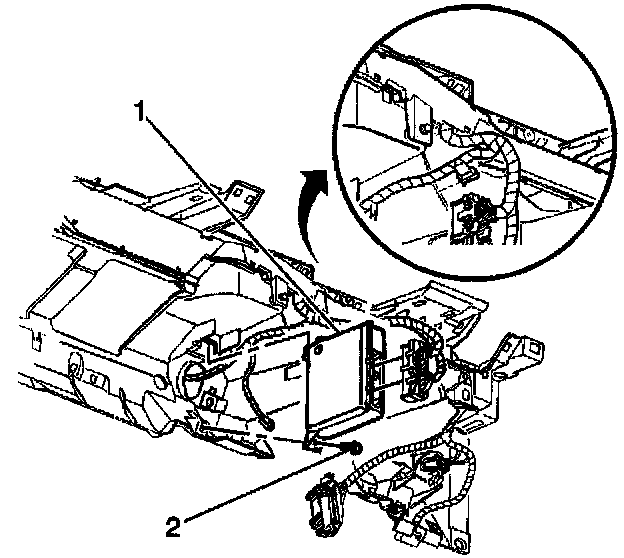 1
2