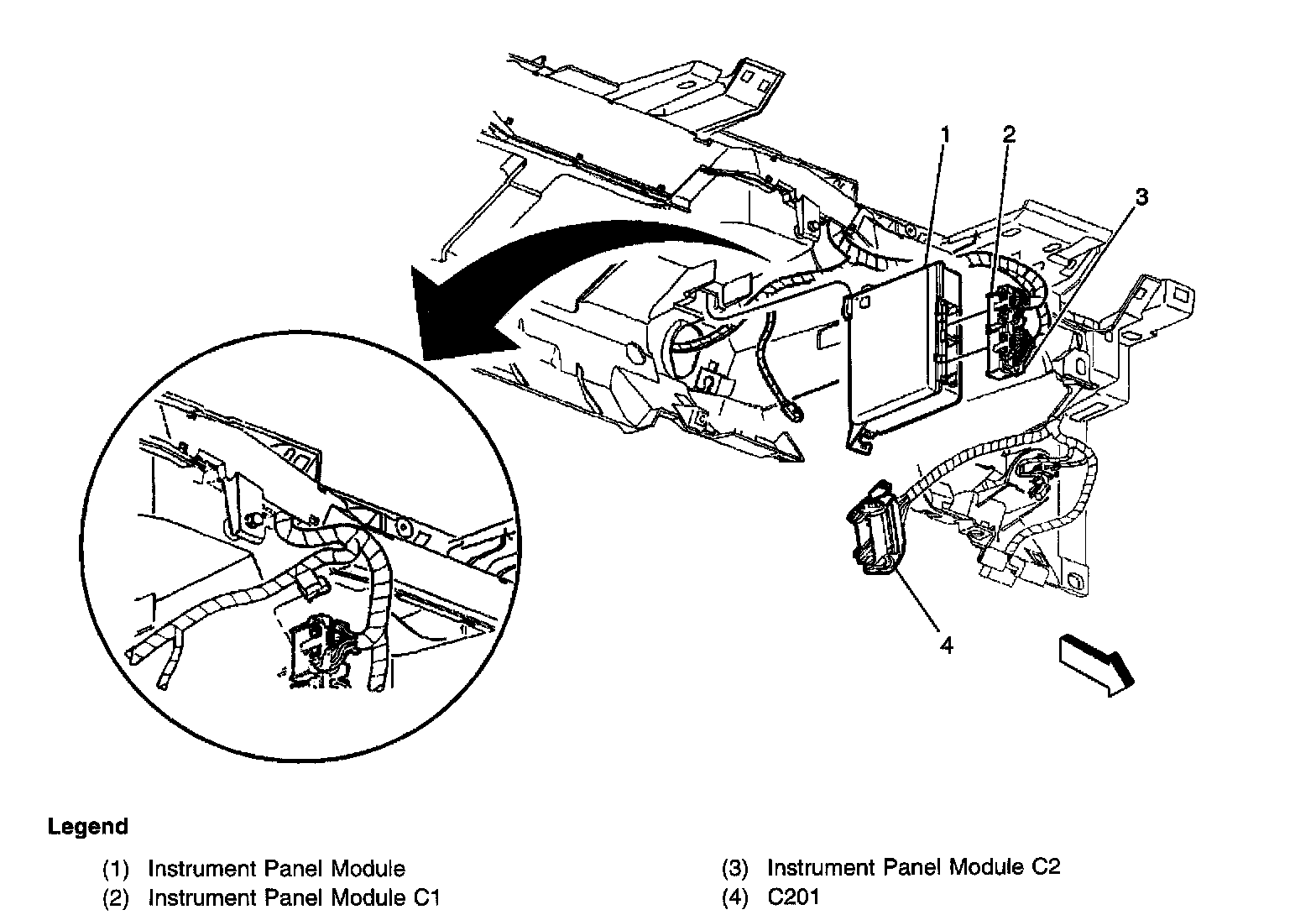 1
2
3
4

Legend

(1) Instrument Panel Module
(2) Instrument Panel Module C1
(3) Instrument Panel Module C2
(4) C201