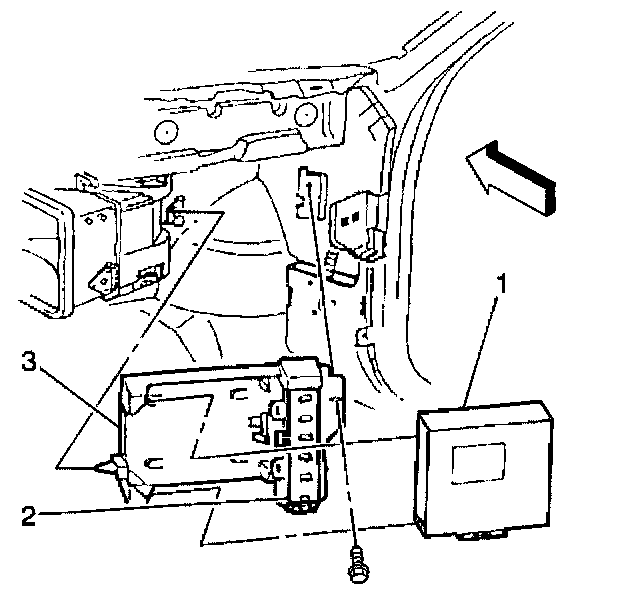 1
3
2