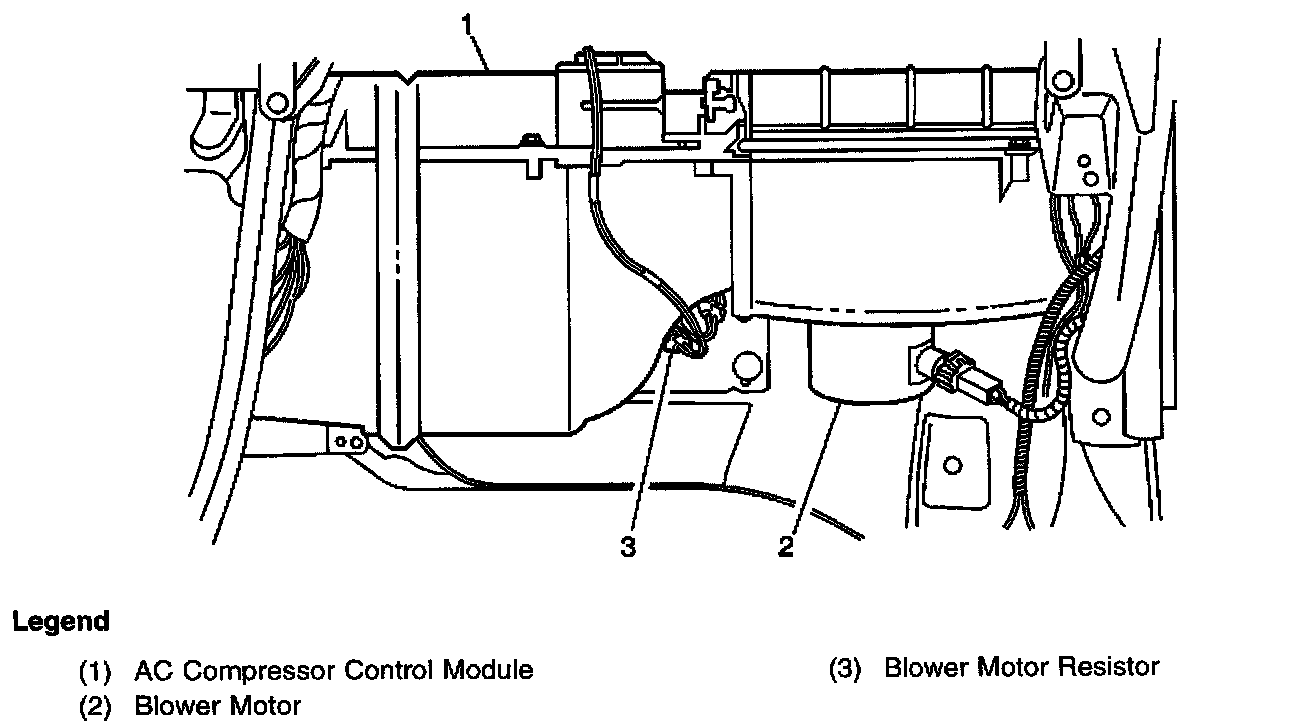 1

3

2

Legend

(1) AC Compressor Control Module
(2) Blower Motor

(3) Blower Motor Resistor