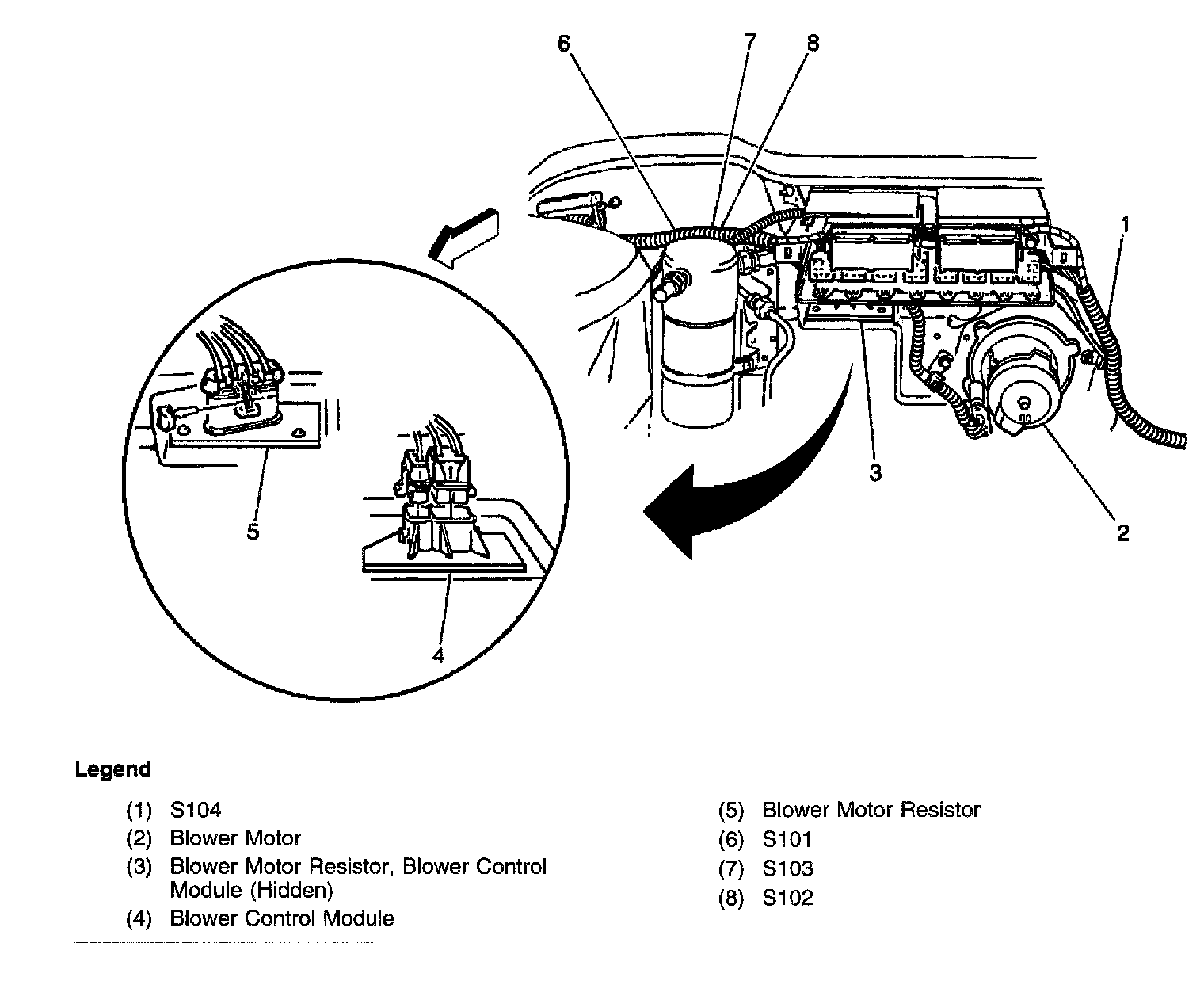 6 7 8

1

3

2

5

4

Legend

(1) S104
(2) Blower Motor
(3) Blower Motor Resistor, Blower Control Module (Hidden)
(4) Blower Control Module

(5) Blower Motor Resistor
(6) S101
(7) S103
(8) S102