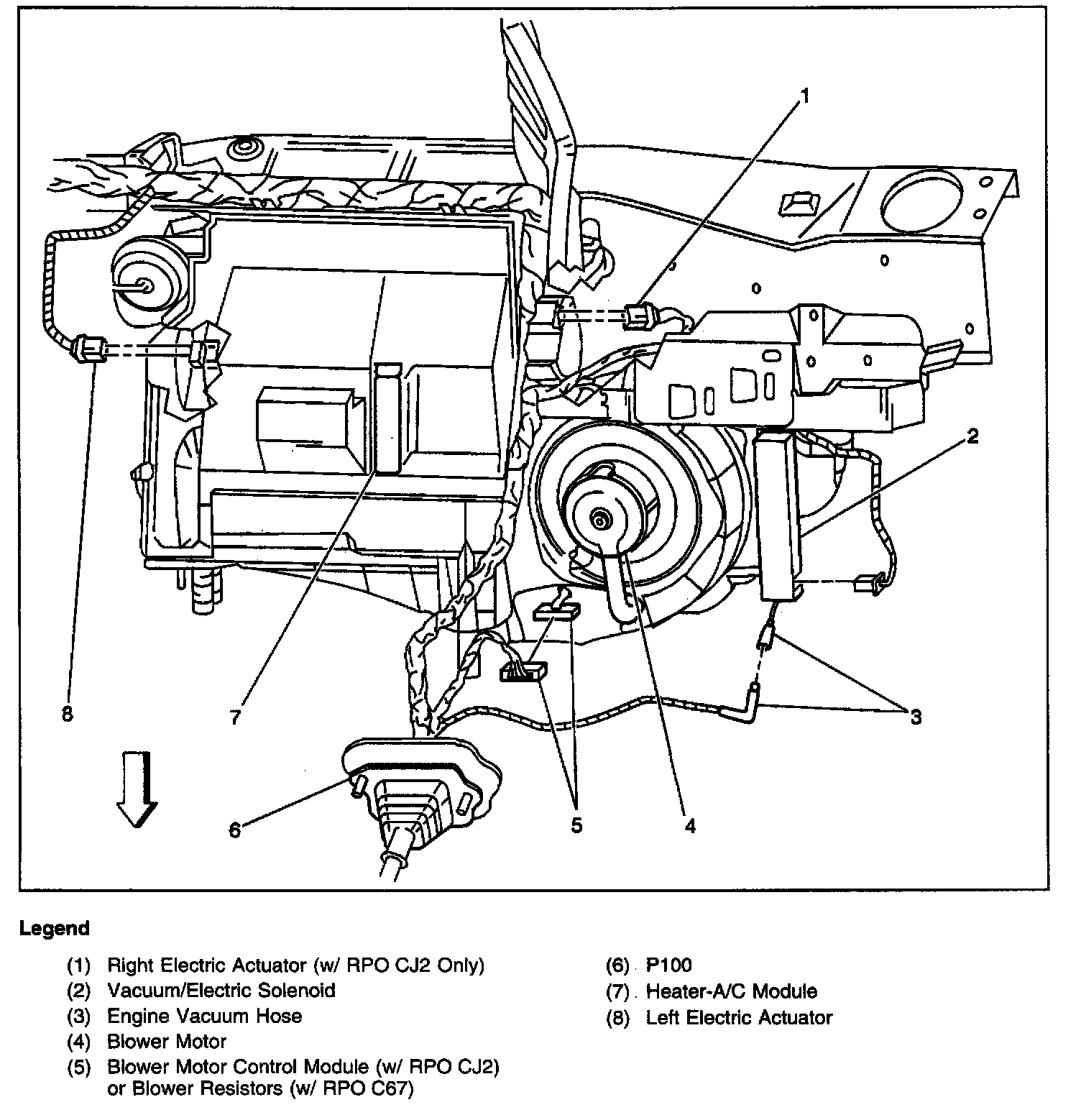 1
2
3
4
5
6
7
8

Legend

(1) Right Electric Actuator (w/ RPO CJ2 Only)
(2) Vacuum/Electric Solenoid
(3) Engine Vacuum Hose
(4) Blower Motor
(5) Blower Motor Control Module (w/ RPO CJ2) or Blower Resistors (w/ RPO C67)

(6) P100
(7) Heater-A/C Module
(8) Left Electric Actuator