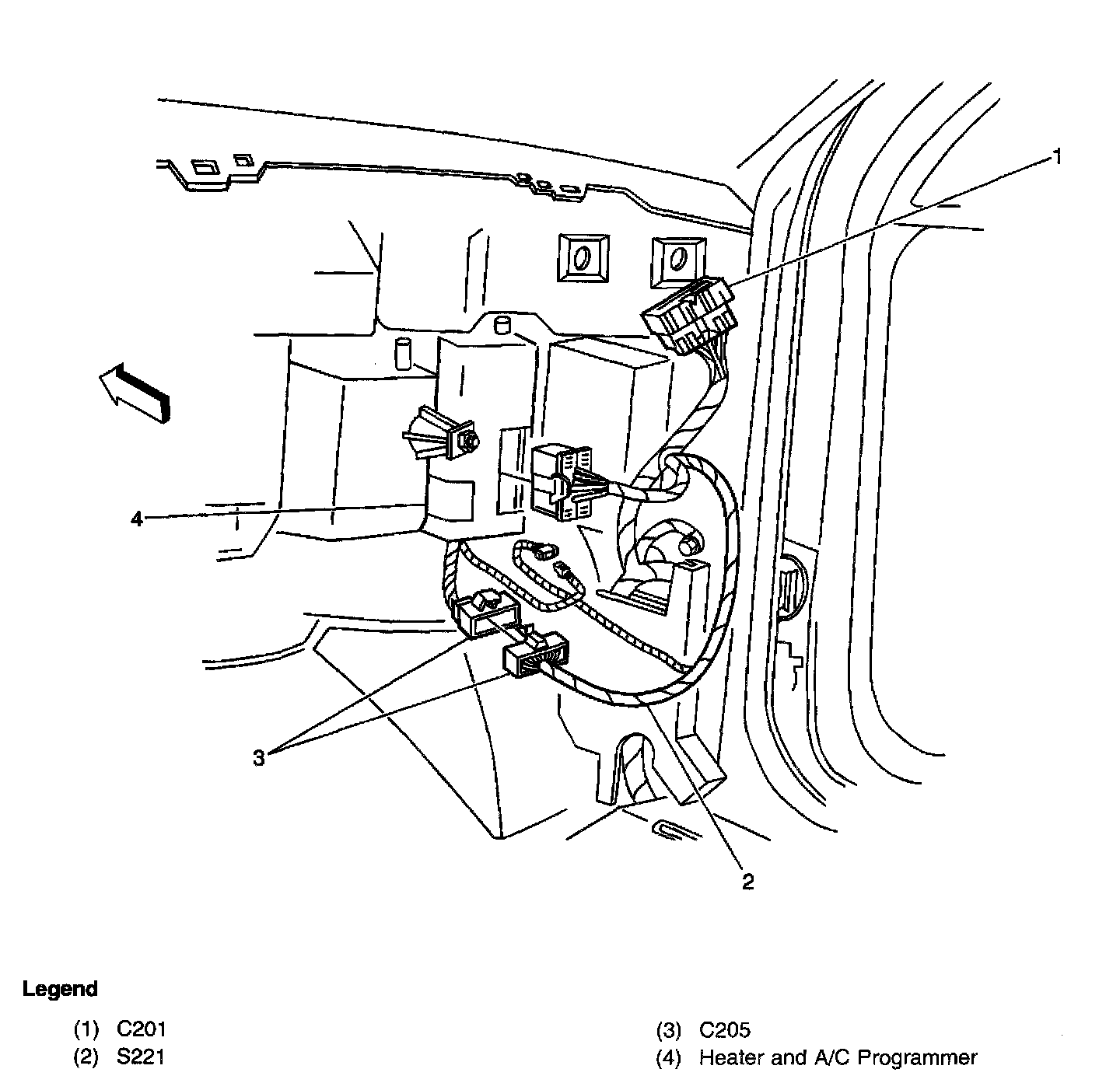 1

4

3

2

Legend

(1) C201
(2) S221

(3) C205
(4) Heater and A/C Programmer