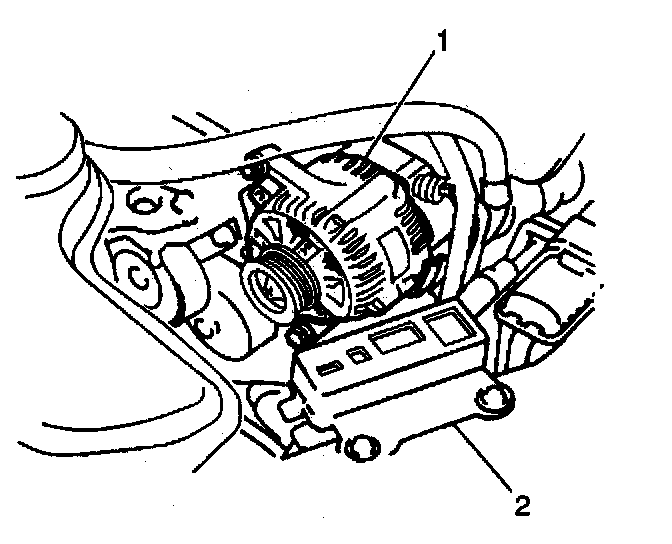 1

2