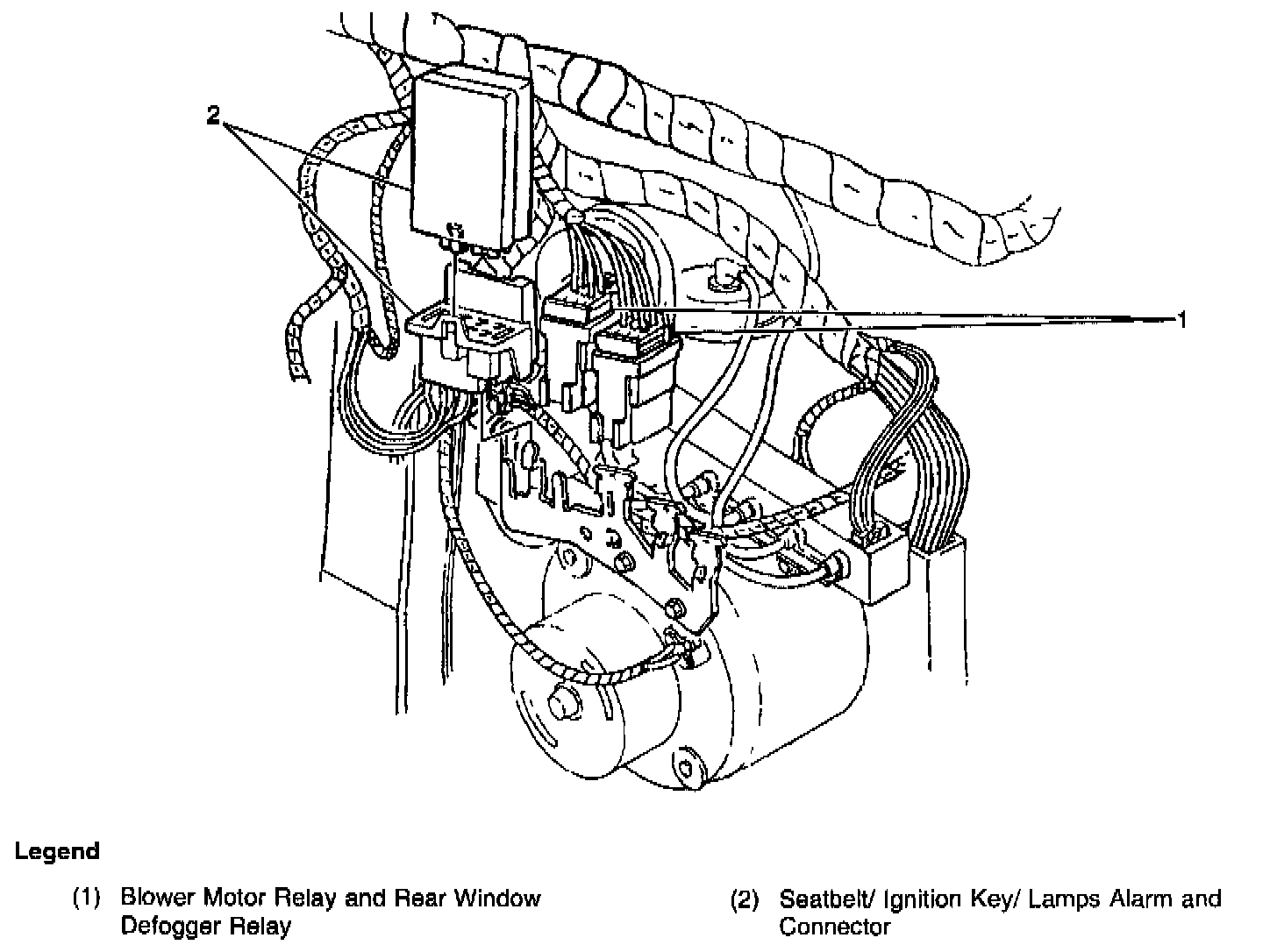 2

1

Legend

(1) Blower Motor Relay and Rear Window Defogger Relay

(2) Seatbelt/ Ignition Key/ Lamps Alarm and Connector