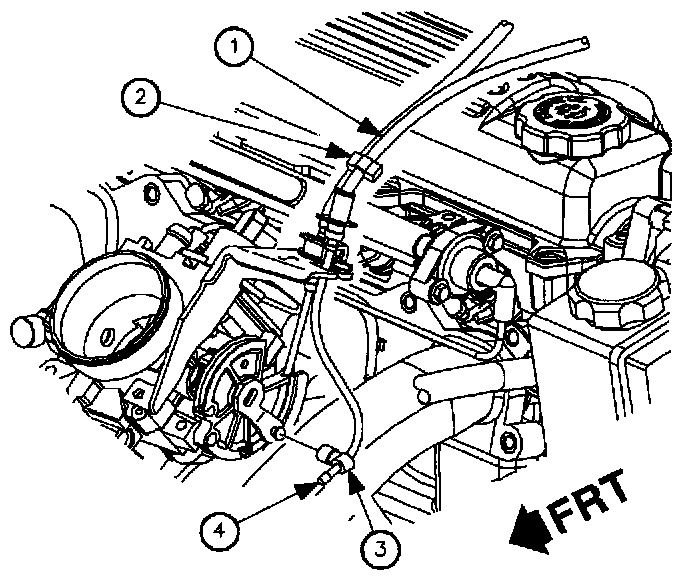 1
2
4
3
FRT