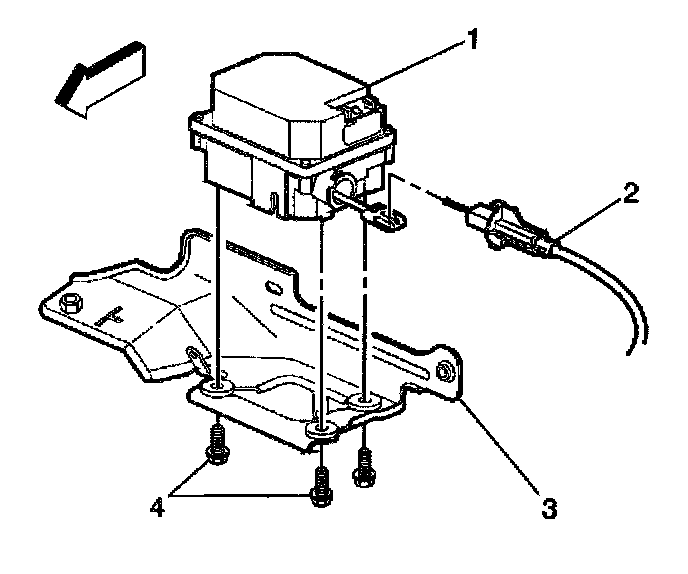 1
2
3
4