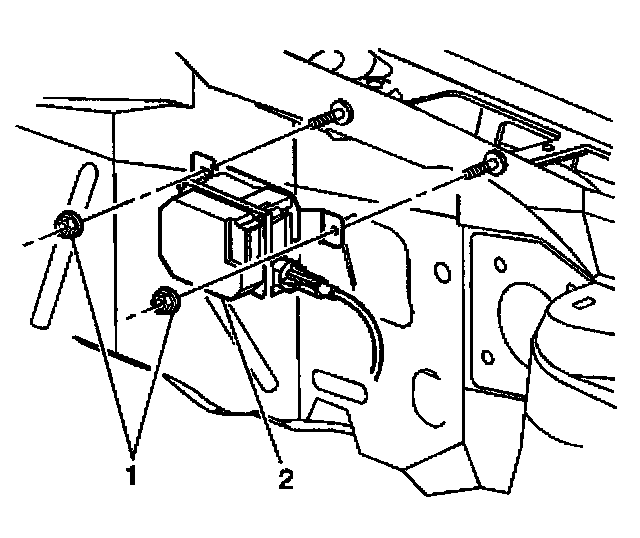 1
2