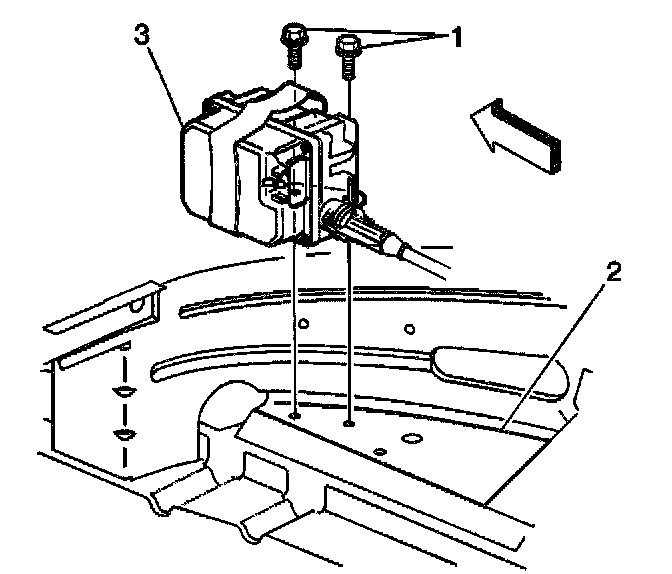 3
1
2