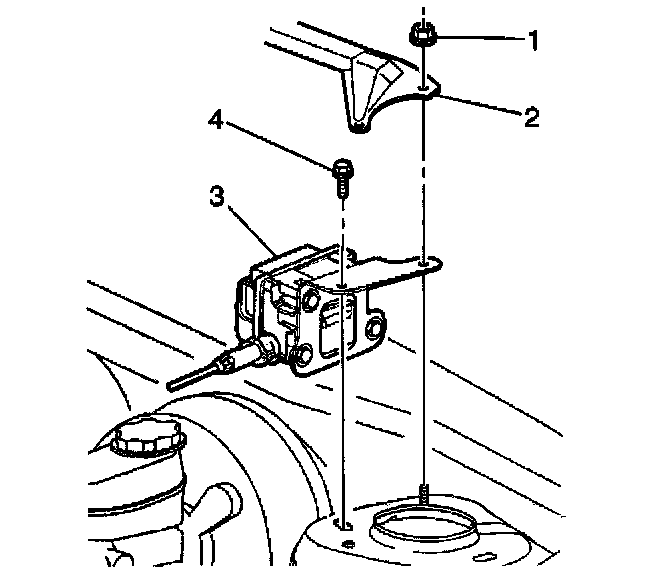 1
2
4
3