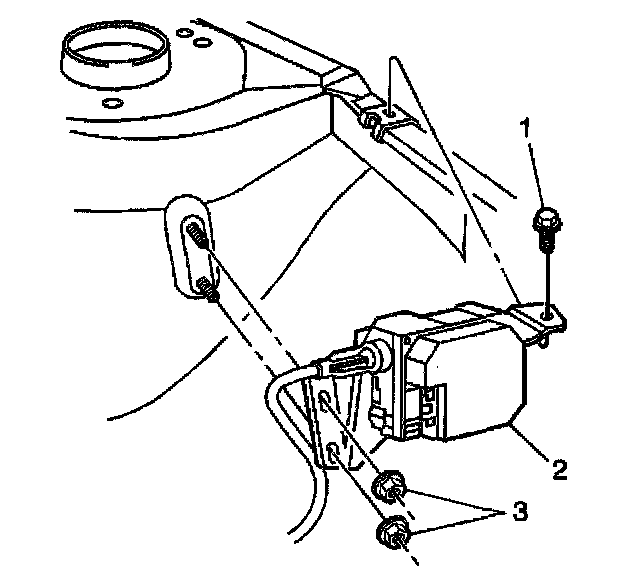 1
2
3