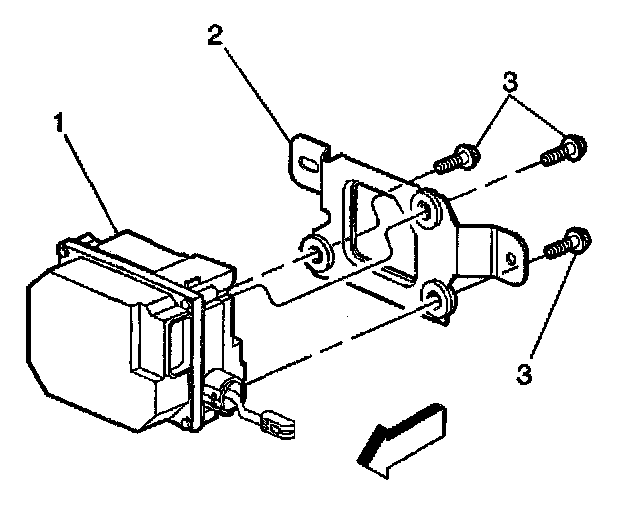 2
3
1
3