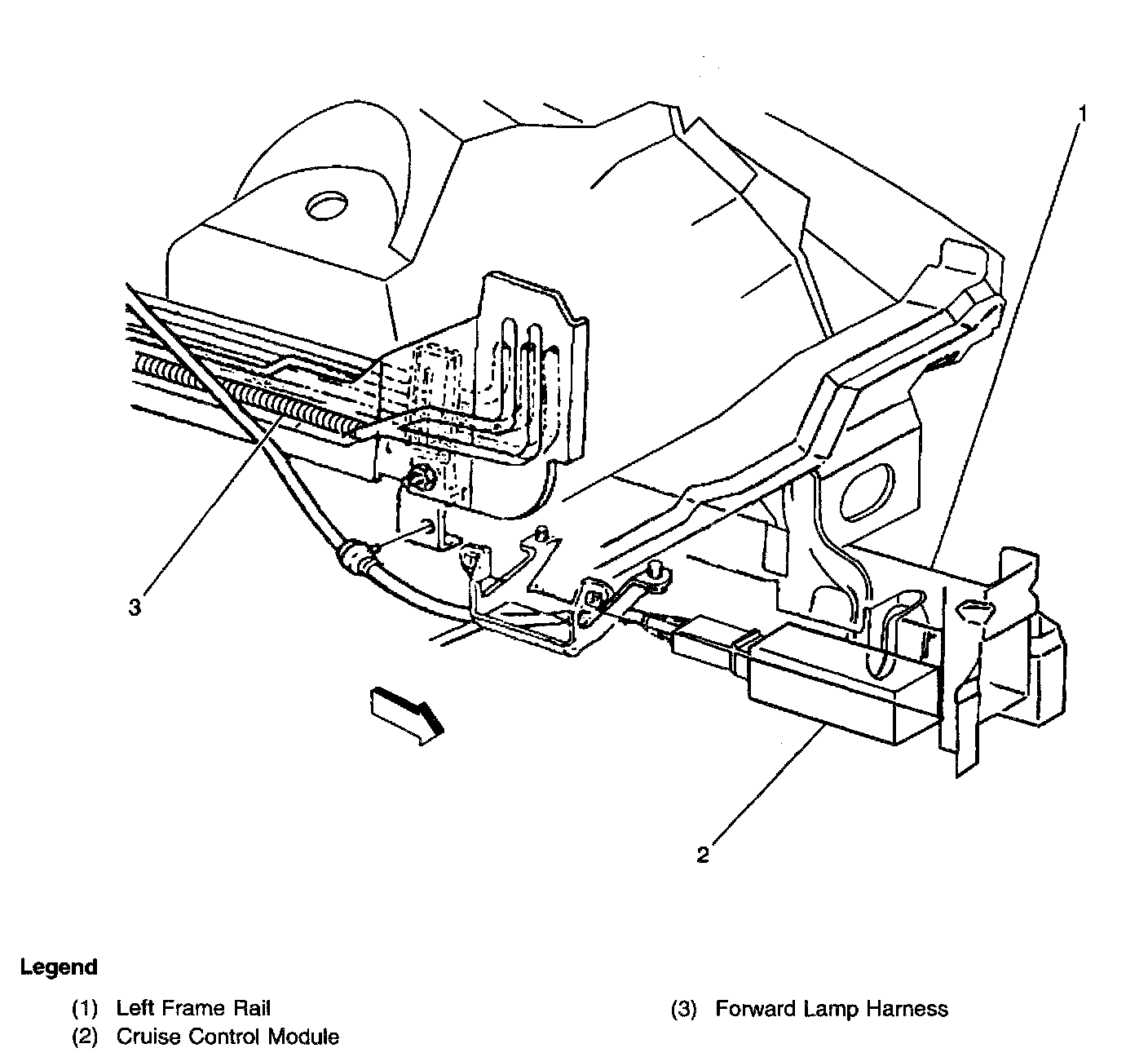 1

3

2

Legend

(1) Left Frame Rail
(2) Cruise Control Module

(3) Forward Lamp Harness