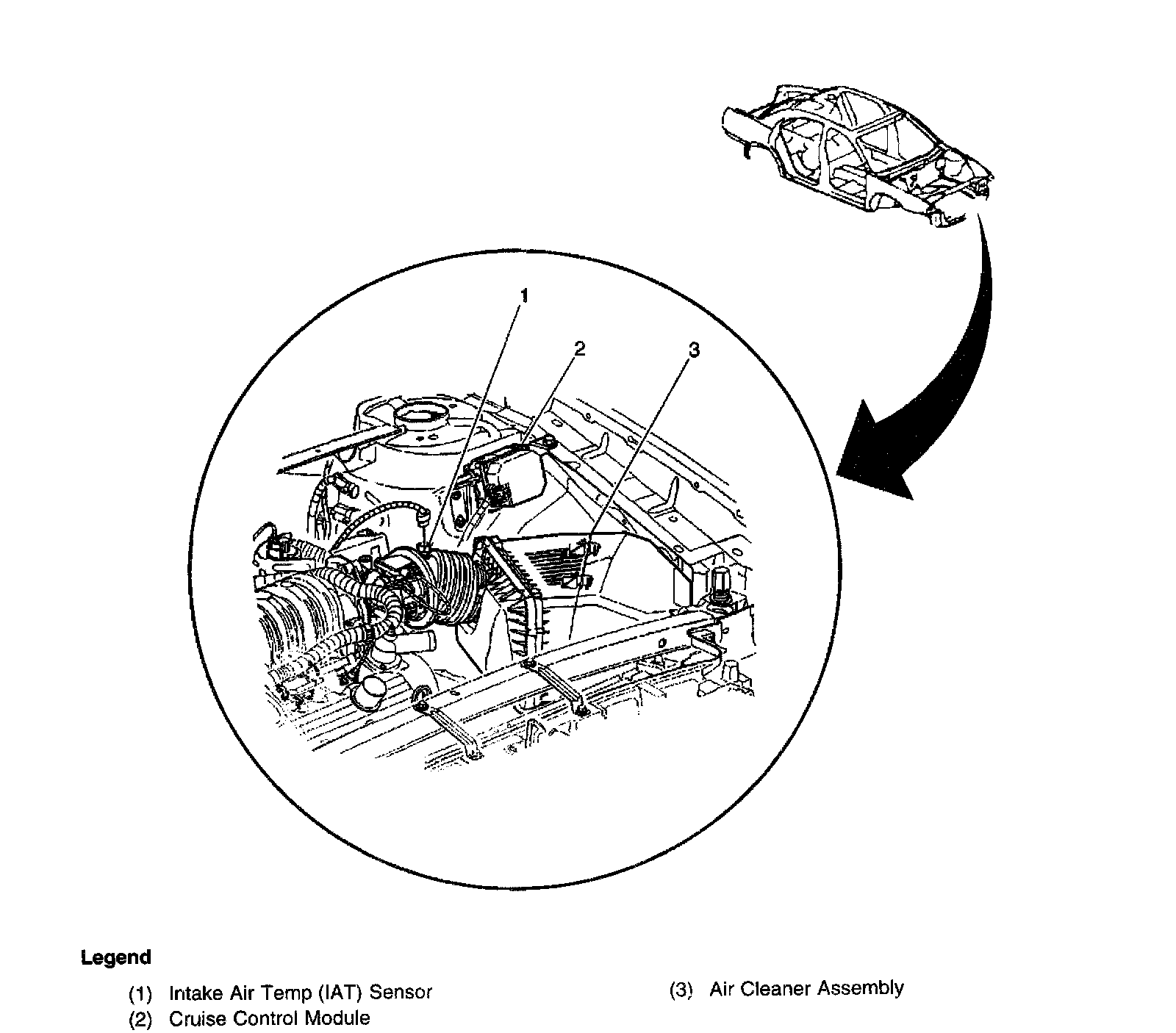 1
2
3

Legend

(1) Intake Air Temp (IAT) Sensor
(2) Cruise Control Module

(3) Air Cleaner Assembly