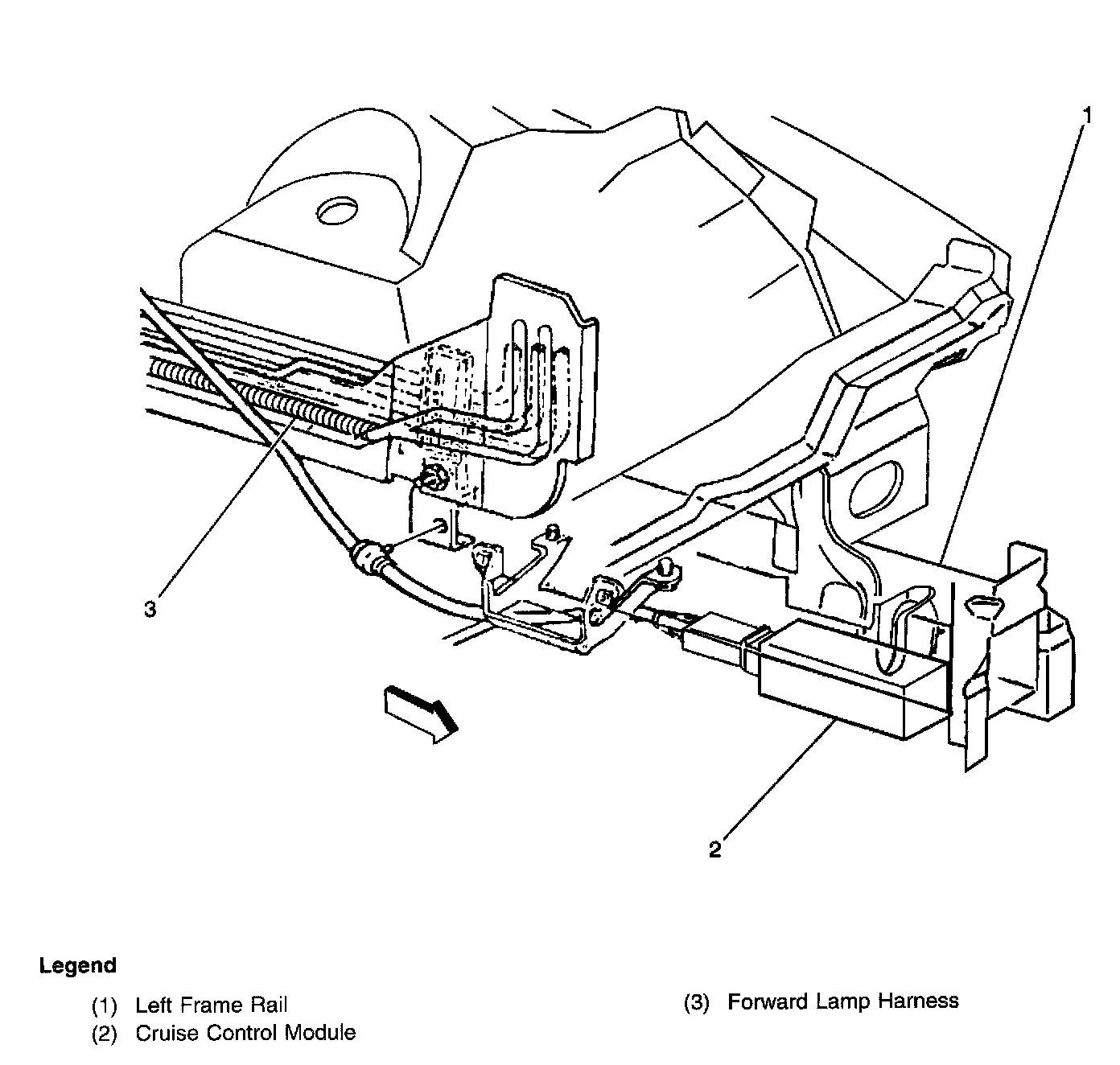 1

3

2

Legend

(1) Left Frame Rail
(2) Cruise Control Module

(3) Forward Lamp Harness