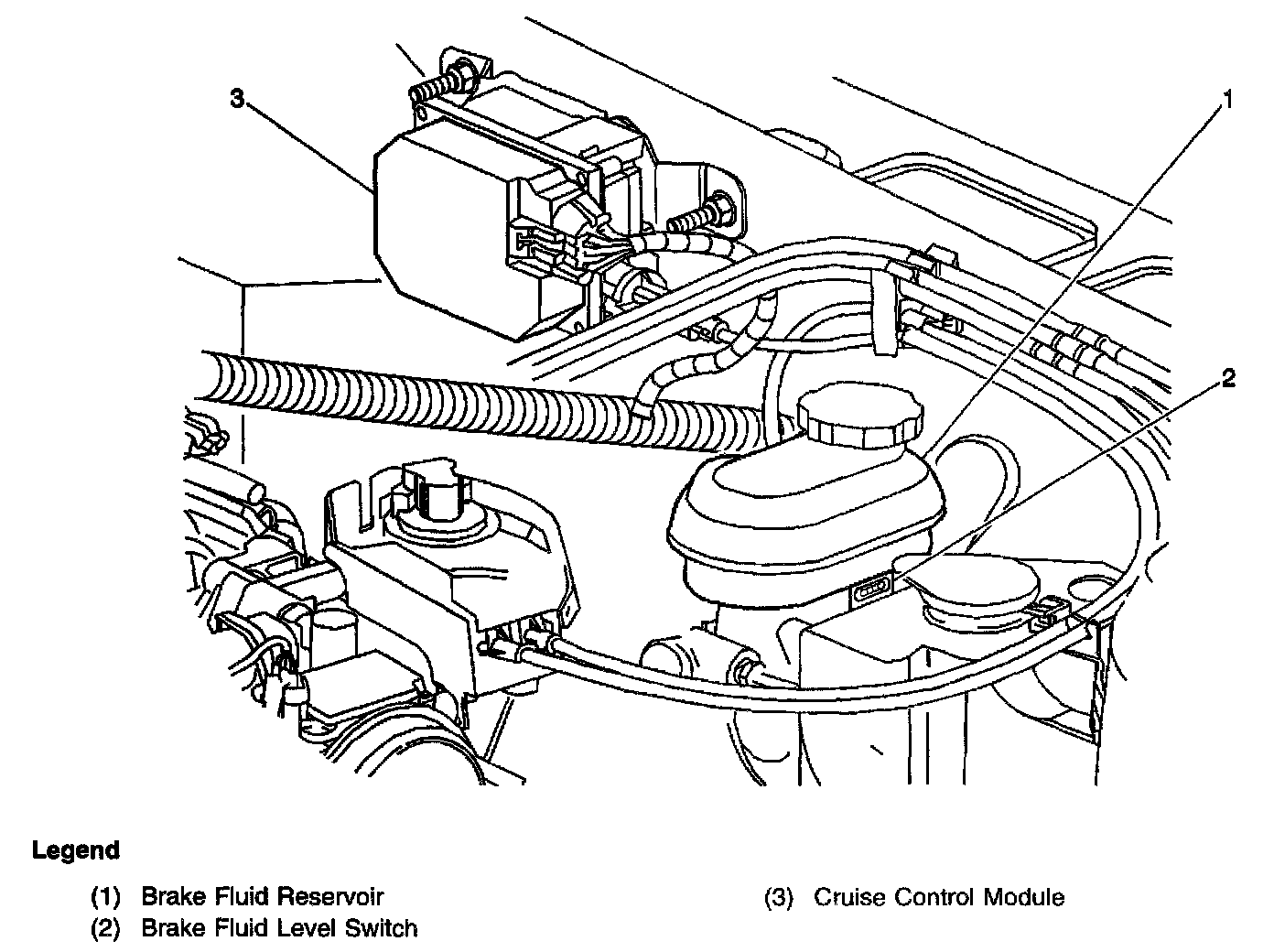 3

1

2

Legend

(1) Brake Fluid Reservoir
(2) Brake Fluid Level Switch

(3) Cruise Control Module