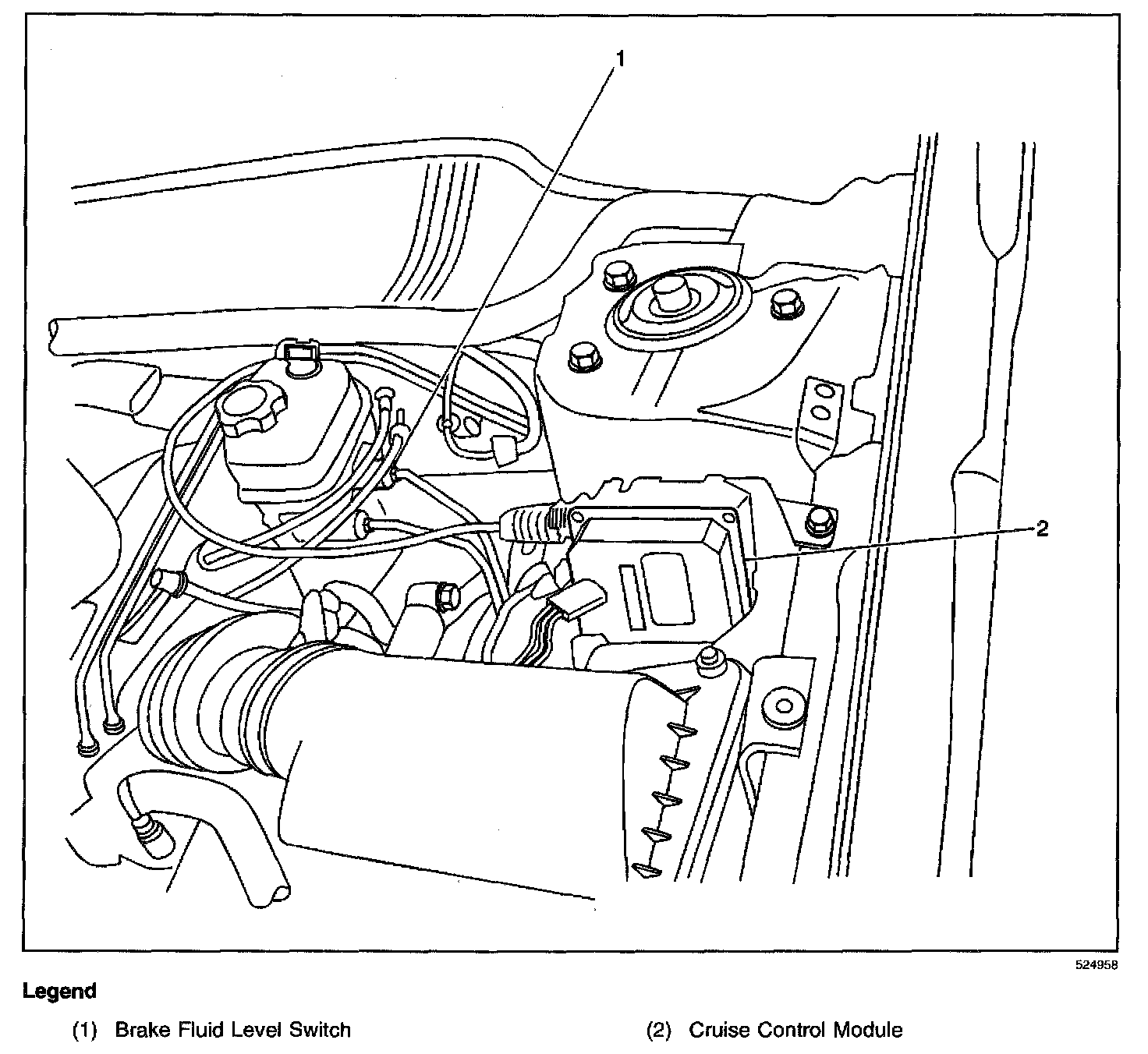 1

2

524958

Legend

(1) Brake Fluid Level Switch

(2) Cruise Control Module