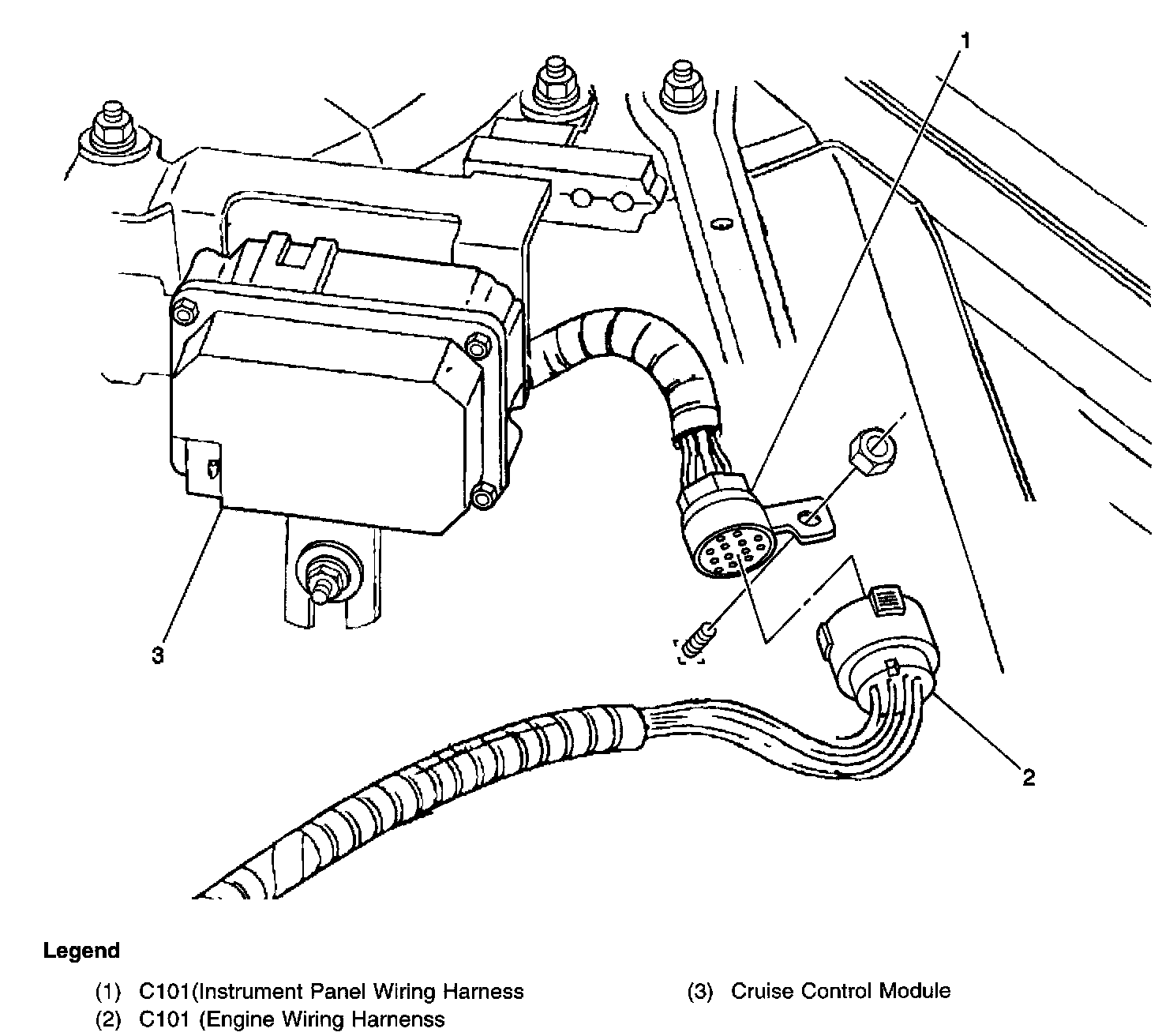 1

3

2

Legend

(1) C101(Instrument Panel Wiring Harness

(2) C101 (Engine Wiring Harnenss

(3) Cruise Control Module