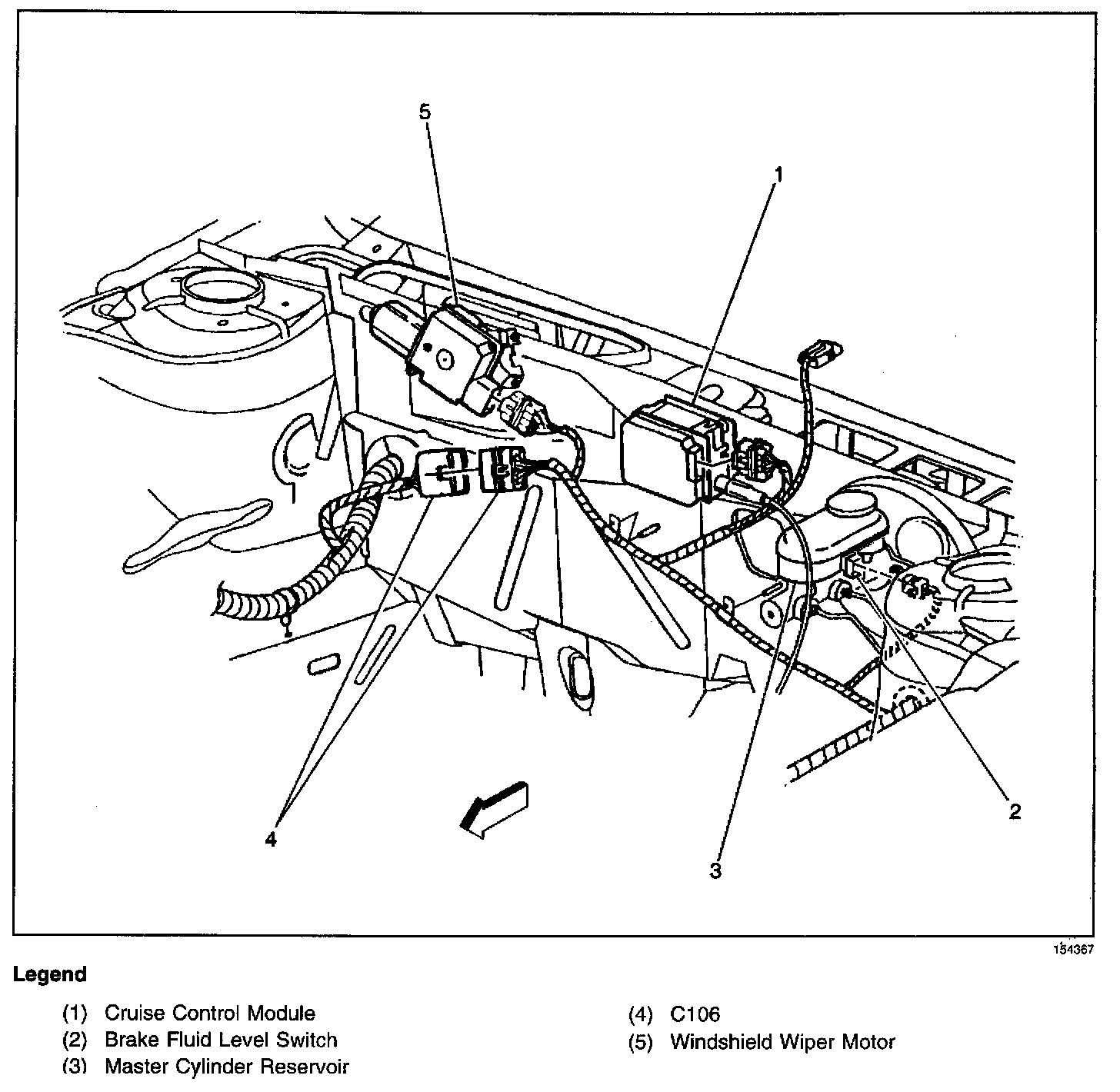 5

1

4

3

2

154367

Legend

(1) Cruise Control Module
(2) Brake Fluid Level Switch
(3) Master Cylinder Reservoir

(4) C106
(5) Windshield Wiper Motor