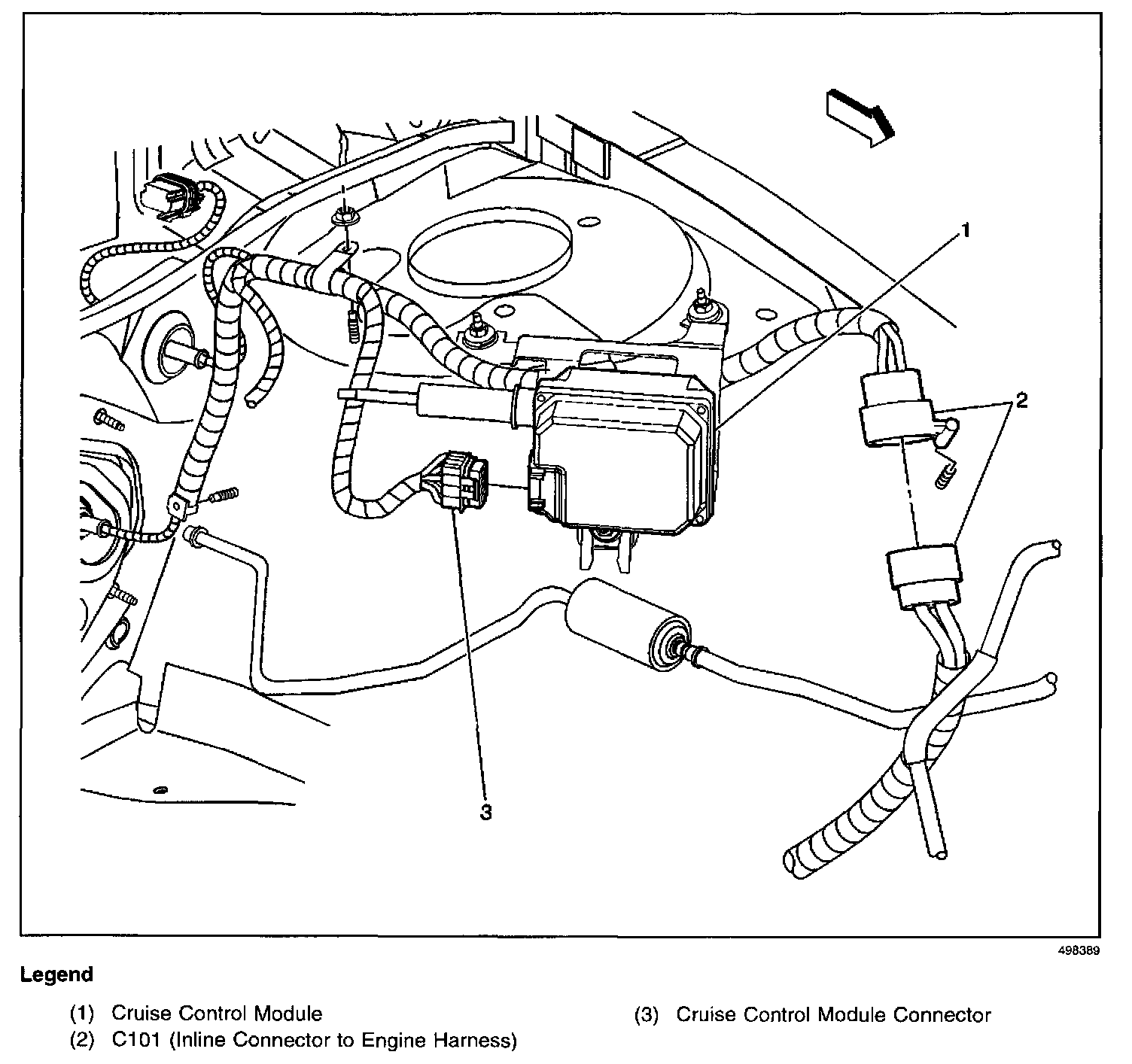 1

2

3

498389

Legend

(1) Cruise Control Module

(2) C101 (Inline Connector to Engine Harness)

(3) Cruise Control Module Connector