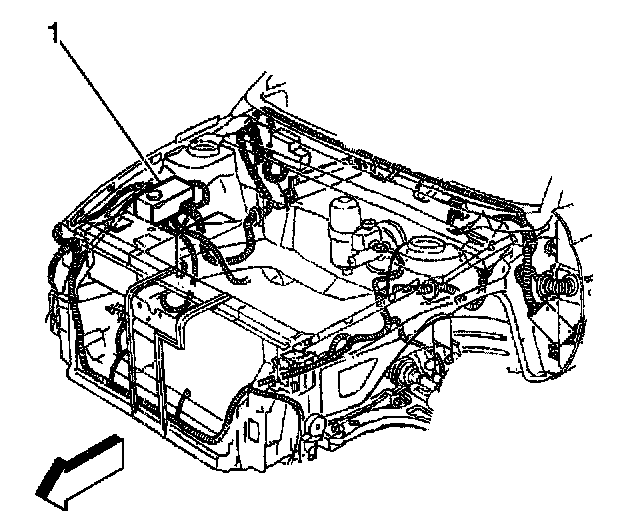 1