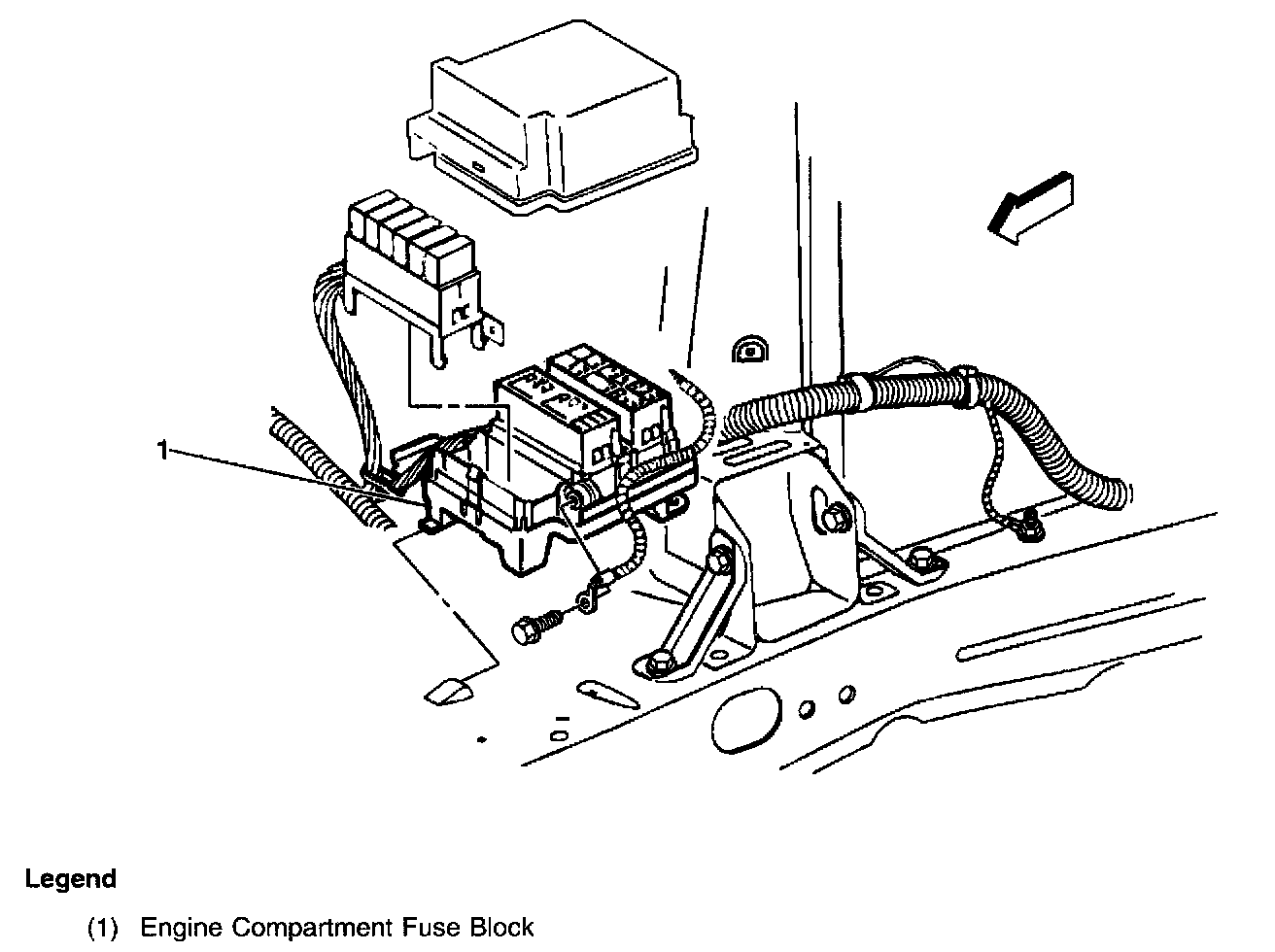 1

Legend

(1) Engine Compartment Fuse Block