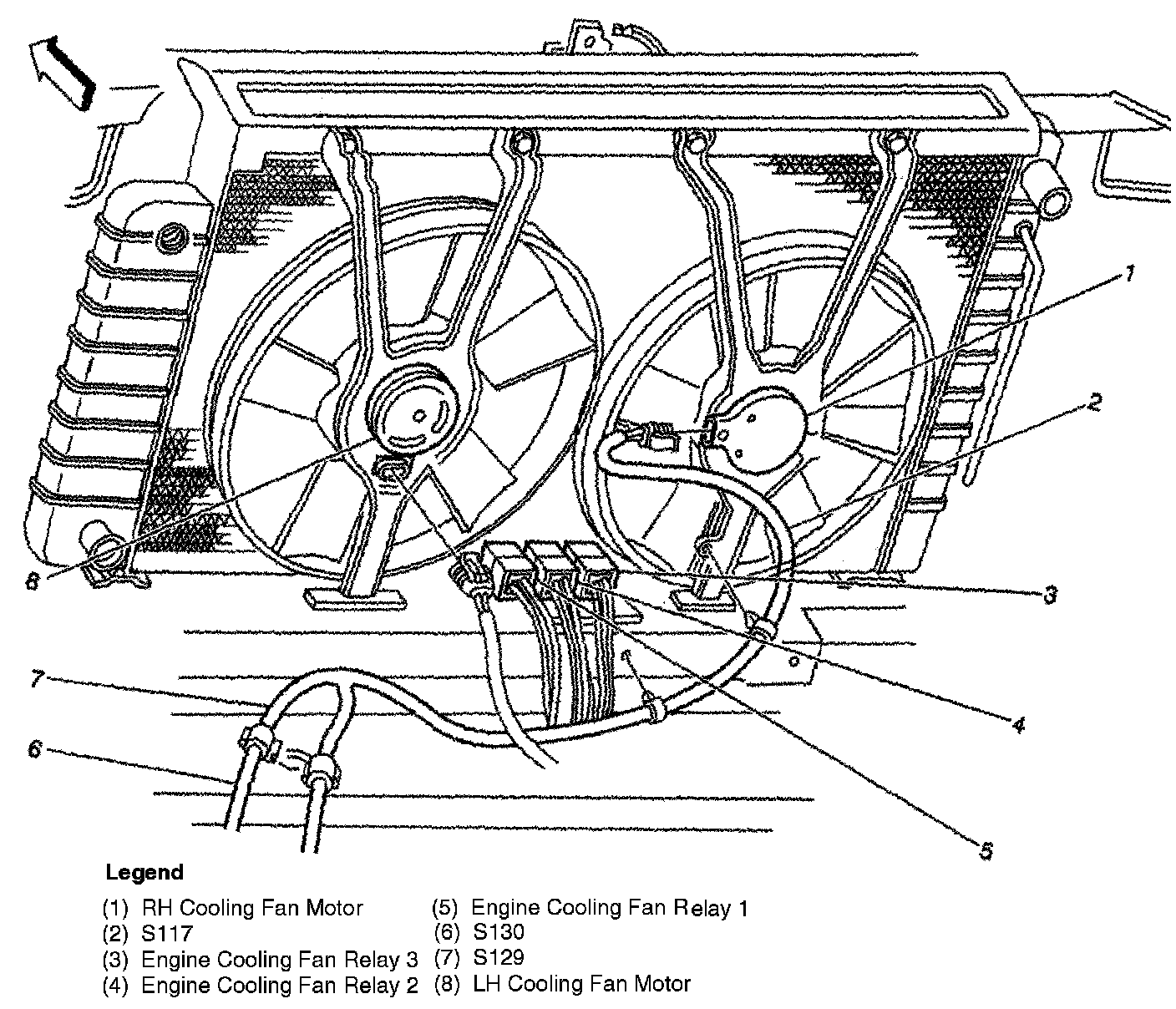 1
2
8
3
7
4
6
5

Legend

(1) RH Cooling Fan Motor
(2) S117
(3) Engine Cooling Fan Relay 3
(4) Engine Cooling Fan Relay 2
(5) Engine Cooling Fan Relay 1
(6) S130
(7) S129
(8) LH Cooling Fan Motor